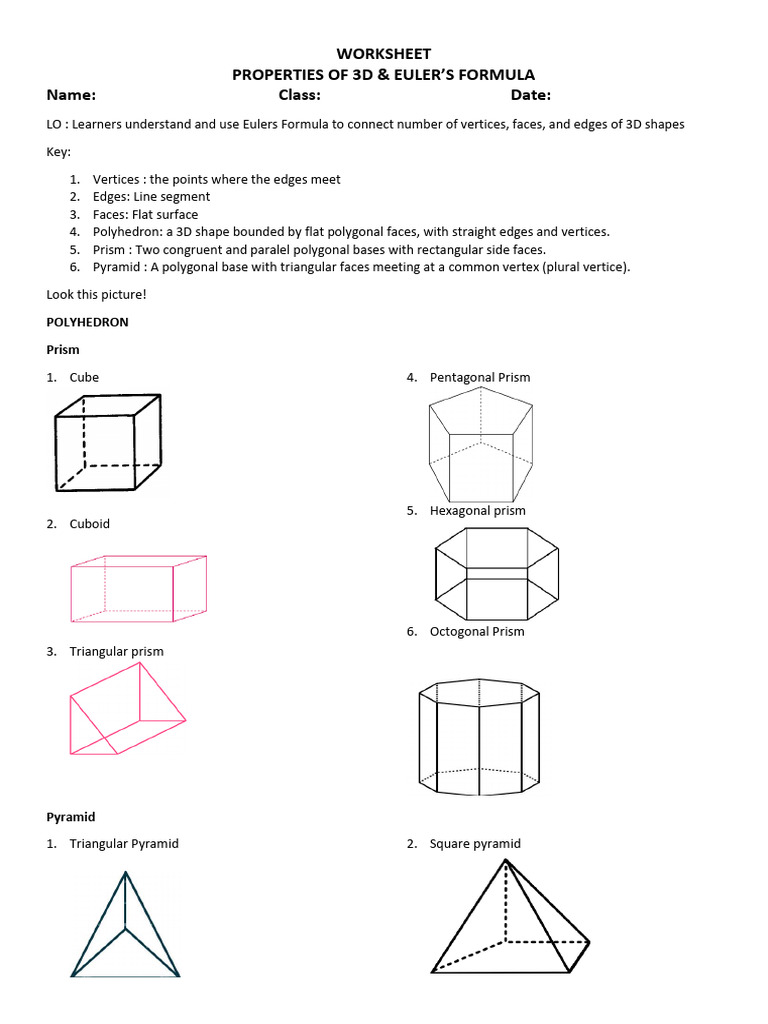 WORKSHEET
PROPERTIES OF 3D & EULER'S FORMULA

Name: Class: Date:

LO : Learners understand and use Eulers Formula to connect number of vertices, faces, and edges of 3D shapes

Key:

1. Vertices : the points where the edges meet
2. Edges: Line segment
3. Faces: Flat surface
4. Polyhedron: a 3D shape bounded by flat polygonal faces, with straight edges and vertices.
5. Prism : Two congruent and paralel polygonal bases with rectangular side faces.
6. Pyramid : A polygonal base with triangular faces meeting at a common vertex (plural vertice).

Look this picture!

POLYHEDRON

Prism

1. Cube

2. Cuboid

3. Triangular prism

4. Pentagonal Prism

5. Hexagonal prism

6. Octogonal Prism

Pyramid

1. Triangular Pyramid

2. Square pyramid