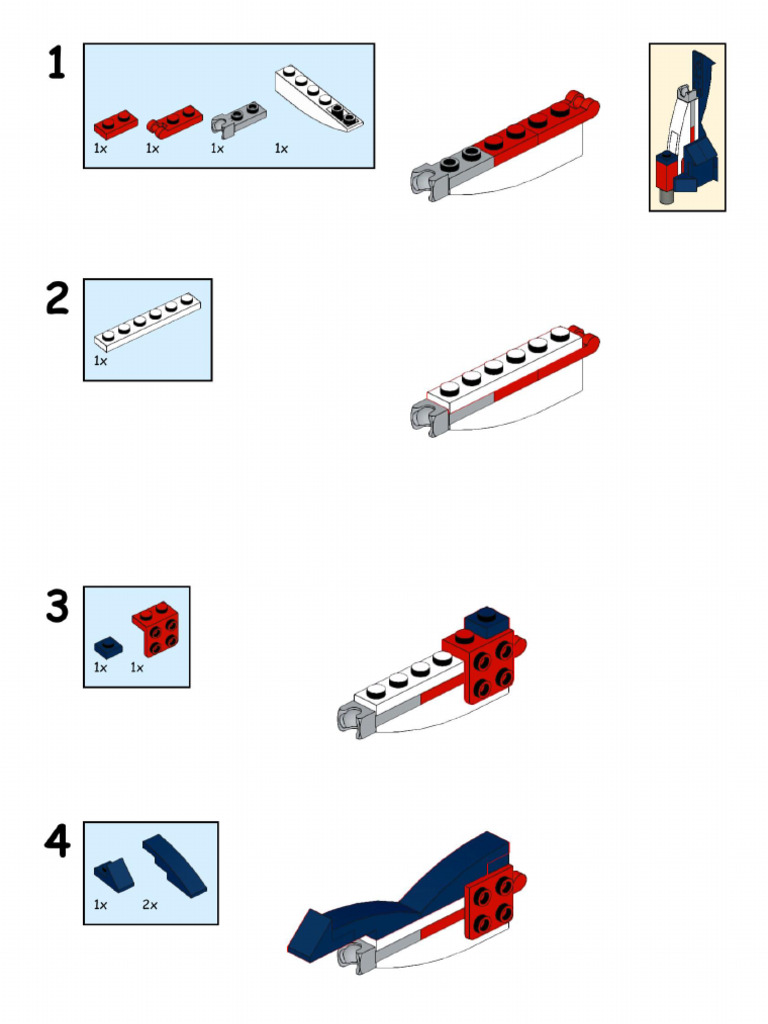 1

1x 1x 1x 1x

2

1x

3

1x 1x

4

1x 2x