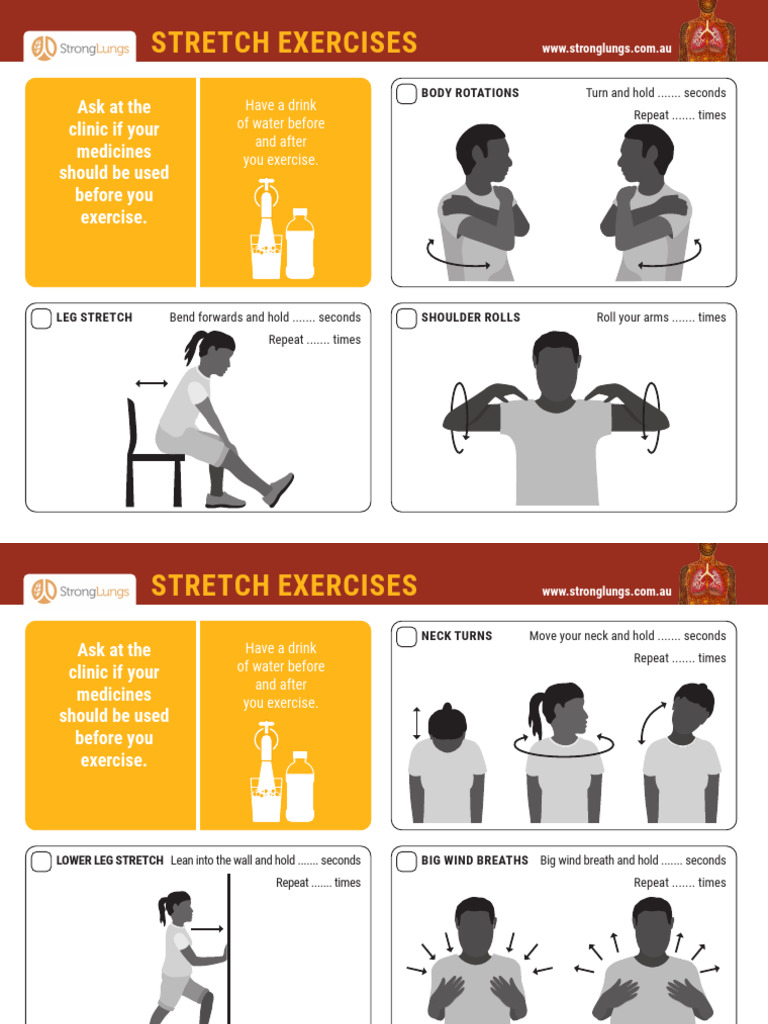 StrongLungs STRETCH EXERCISES www.stronglungs.com.au

Ask at the clinic if your medicines should be used before you exercise.

Have a drink of water before and after you exercise.

BODY ROTATIONS Turn and hold ....... seconds
Repeat ....... times

LEG STRETCH Bend forwards and hold ....... seconds
Repeat ....... times

SHOULDER ROLLS Roll your arms ....... times

StrongLungs STRETCH EXERCISES www.stronglungs.com.au

Ask at the clinic if your medicines should be used before you exercise.

Have a drink of water before and after you exercise.

NECK TURNS Move your neck and hold ....... seconds
Repeat ....... times

LOWER LEG STRETCH Lean into the wall and hold ....... seconds
Repeat ....... times

BIG WIND BREATHS Big wind breath and hold ....... seconds
Repeat ....... times