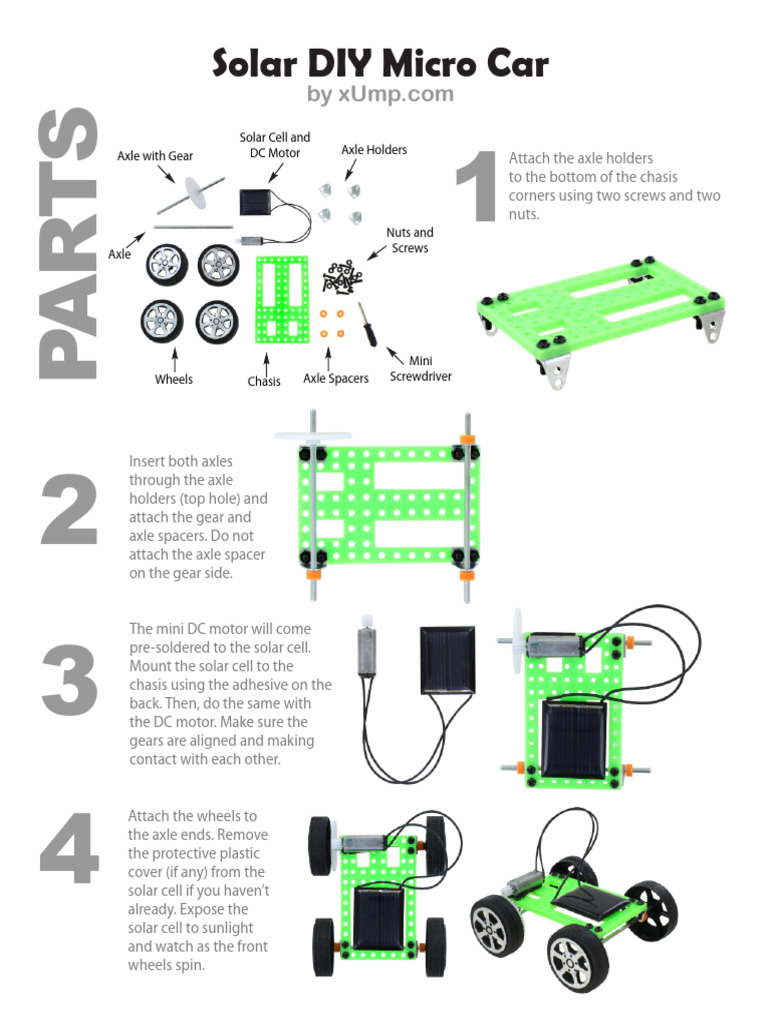 Solar DIY Micro Car
by xUmp.com

PARTS

Axle with Gear
Solar Cell and DC Motor
Axle Holders
Axle
Nuts and Screws
Wheels
Chasis
Axle Spacers
Mini Screwdriver

1
Attach the axle holders to the bottom of the chasis corners using two screws and two nuts.

2
Insert both axles through the axle holders (top hole) and attach the gear and axle spacers. Do not attach the axle spacer on the gear side.

3
The mini DC motor will come pre-soldered to the solar cell. Mount the solar cell to the chasis using the adhesive on the back. Then, do the same with the DC motor. Make sure the gears are aligned and making contact with each other.

4
Attach the wheels to the axle ends. Remove the protective plastic cover (if any) from the solar cell if you haven't already. Expose the solar cell to sunlight and watch as the front wheels spin.