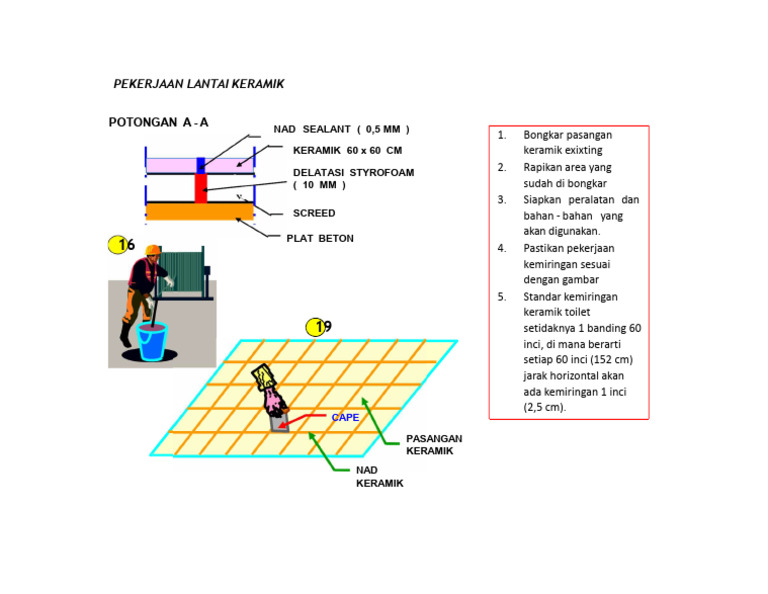 PEKERJAAN LANTAI KERAMIK

POTONGAN A - A

NAD SEALANT ( 0,5 MM )

KERAMIK 60 x 60 CM

DELATASI STYROFOAM ( 10 MM )

SCREED

PLAT BETON

16

19

CAPE

PASANGAN KERAMIK

NAD KERAMIK

1. Bongkar pasangan keramik exixting
2. Rapikan area yang sudah di bongkar
3. Siapkan peralatan dan bahan - bahan yang akan digunakan.
4. Pastikan pekerjaan kemiringan sesuai dengan gambar
5. Standar kemiringan keramik toilet setidaknya 1 banding 60 inci, di mana berarti setiap 60 inci (152 cm) jarak horizontal akan ada kemiringan 1 inci (2,5 cm).