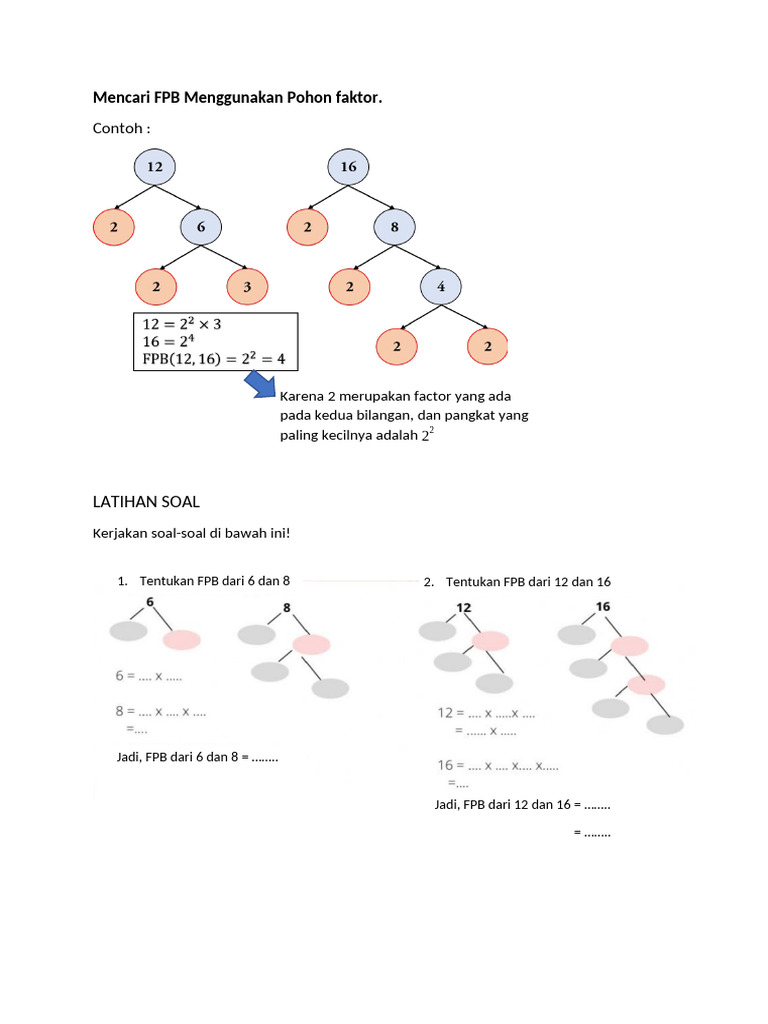 **Mencari FPB Menggunakan Pohon faktor.**

Contoh :

12

2 6

2 3

16

2 8

2 4

2 2

$12 = 2^2 \times 3$
$16 = 2^4$
$\text{FPB}(12, 16) = 2^2 = 4$

Karena 2 merupakan factor yang ada pada kedua bilangan, dan pangkat yang paling kecilnya adalah $2^2$

LATIHAN SOAL

Kerjakan soal-soal di bawah ini!

1. Tentukan FPB dari 6 dan 8

6

8

6 = .... x .....

8 = .... x .... x ....
=....

Jadi, FPB dari 6 dan 8 = ........

2. Tentukan FPB dari 12 dan 16

12

16

12 = .... x .....x ....
= ...... x .....

16 = .... x .... x.... x.....
=....

Jadi, FPB dari 12 dan 16 = ........
= ........