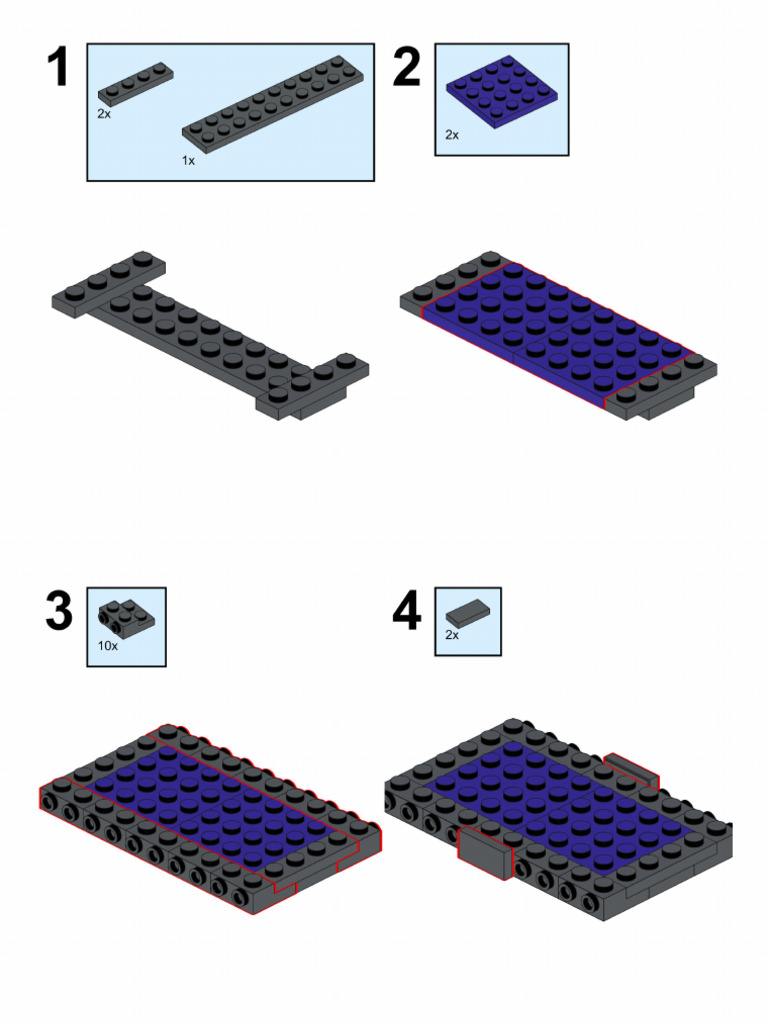 1

2x

1x

2

2x

3

10x

4

2x