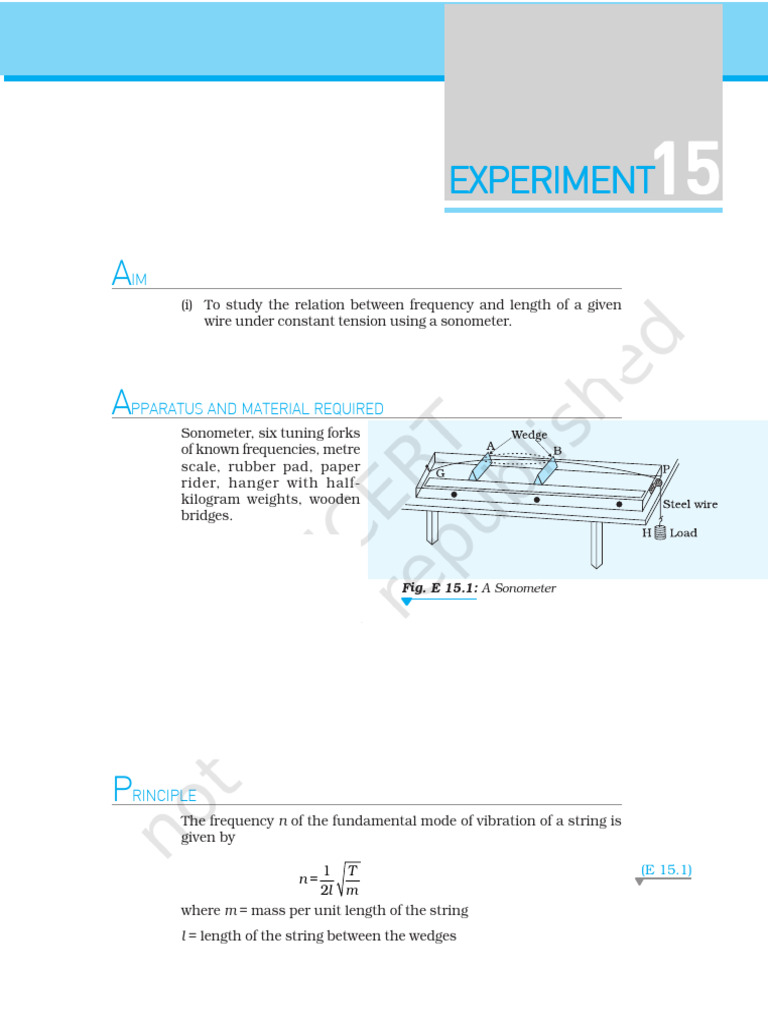 EXPERIMENT 15

AIM

(i) To study the relation between frequency and length of a given wire under constant tension using a sonometer.

APPARATUS AND MATERIAL REQUIRED

Sonometer, six tuning forks of known frequencies, metre scale, rubber pad, paper rider, hanger with half-kilogram weights, wooden bridges.

Wedge
A
B
G
P
Steel wire
H
Load

Fig. E 15.1: A Sonometer

© NCERT not to be republished

PRINCIPLE

The frequency $n$ of the fundamental mode of vibration of a string is given by

$n = \frac{1}{2l}\sqrt{\frac{T}{m}}$ (E 15.1)

where $m$ = mass per unit length of the string

$l$ = length of the string between the wedges