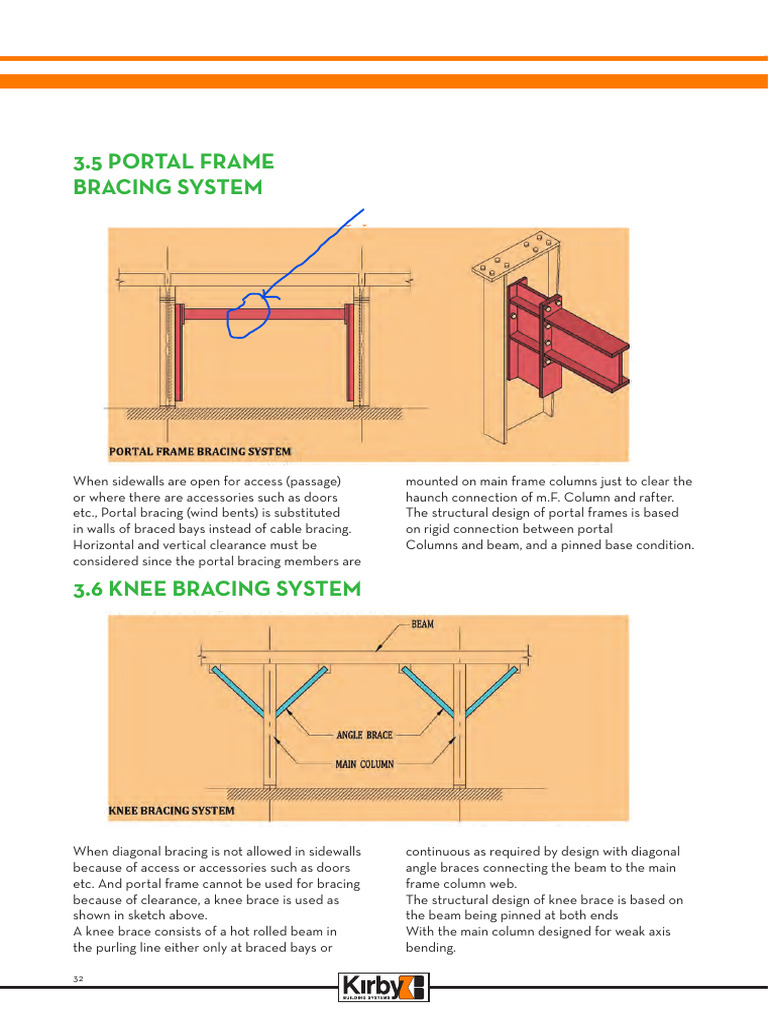 3.5 PORTAL FRAME BRACING SYSTEM

PORTAL FRAME BRACING SYSTEM

When sidewalls are open for access (passage) or where there are accessories such as doors etc., Portal bracing (wind bents) is substituted in walls of braced bays instead of cable bracing. Horizontal and vertical clearance must be considered since the portal bracing members are mounted on main frame columns just to clear the haunch connection of m.F. Column and rafter. The structural design of portal frames is based on rigid connection between portal Columns and beam, and a pinned base condition.

3.6 KNEE BRACING SYSTEM

BEAM

ANGLE BRACE

MAIN COLUMN

KNEE BRACING SYSTEM

When diagonal bracing is not allowed in sidewalls because of access or accessories such as doors etc. And portal frame cannot be used for bracing because of clearance, a knee brace is used as shown in sketch above.
A knee brace consists of a hot rolled beam in the purling line either only at braced bays or continuous as required by design with diagonal angle braces connecting the beam to the main frame column web.
The structural design of knee brace is based on the beam being pinned at both ends
With the main column designed for weak axis bending.

32

Kirby
BUILDING SYSTEMS