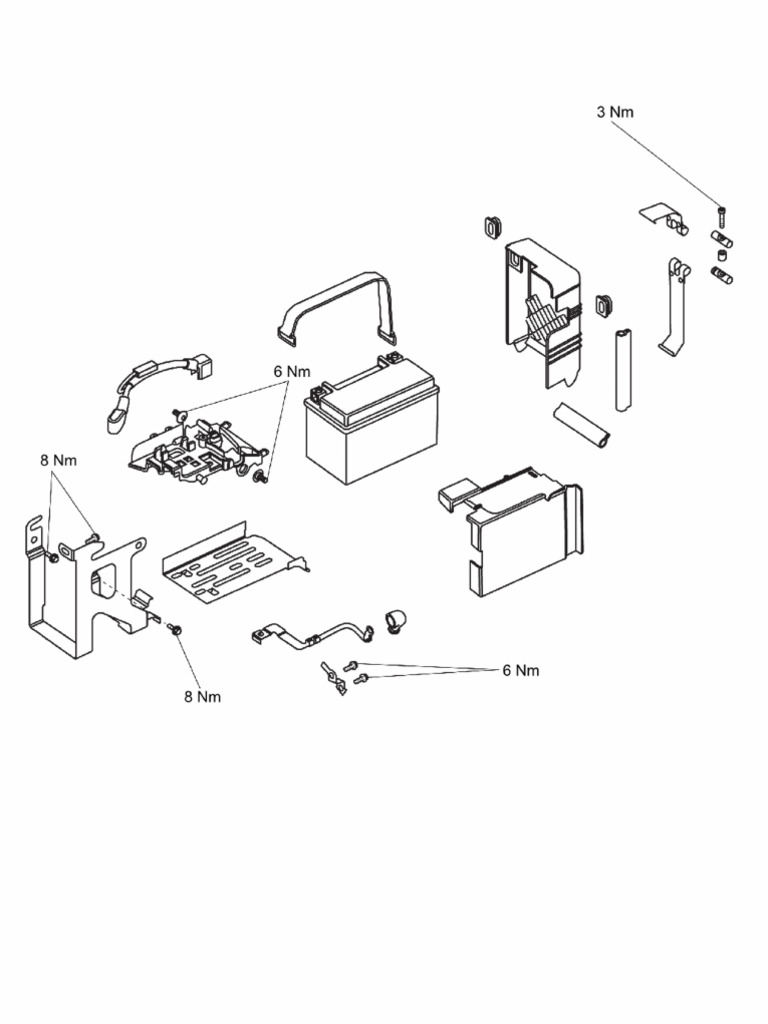 3 Nm

6 Nm

8 Nm

8 Nm

6 Nm