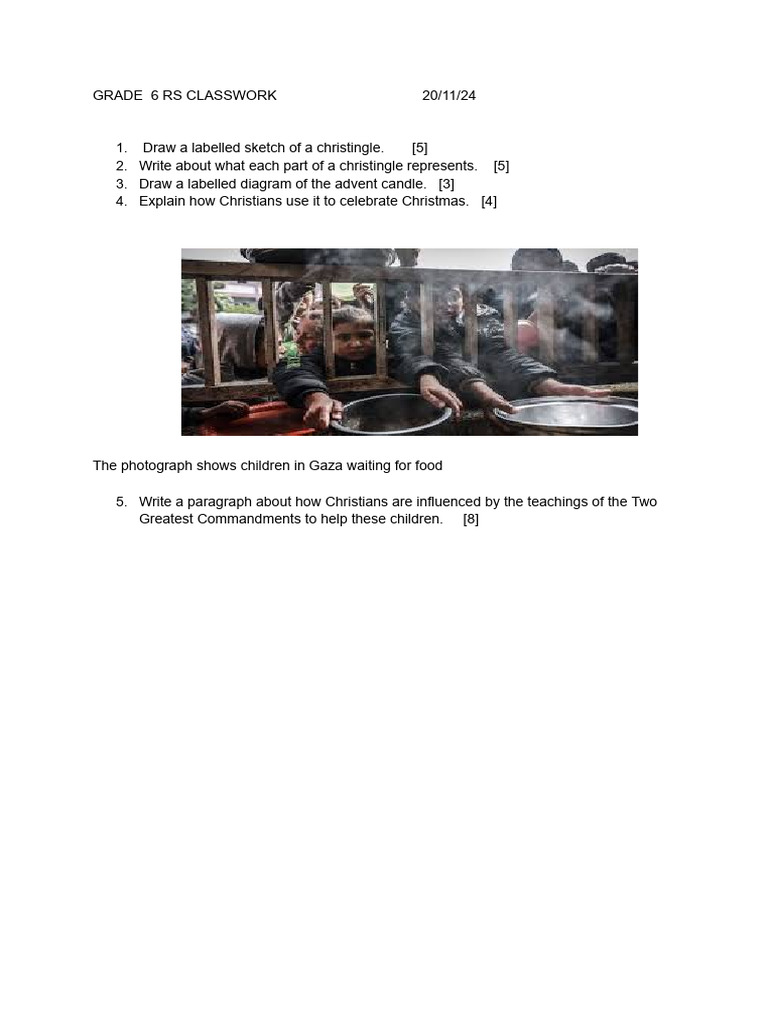 GRADE 6 RS CLASSWORK 20/11/24

1. Draw a labelled sketch of a christingle. [5]
2. Write about what each part of a christingle represents. [5]
3. Draw a labelled diagram of the advent candle. [3]
4. Explain how Christians use it to celebrate Christmas. [4]

The photograph shows children in Gaza waiting for food

5. Write a paragraph about how Christians are influenced by the teachings of the Two Greatest Commandments to help these children. [8]