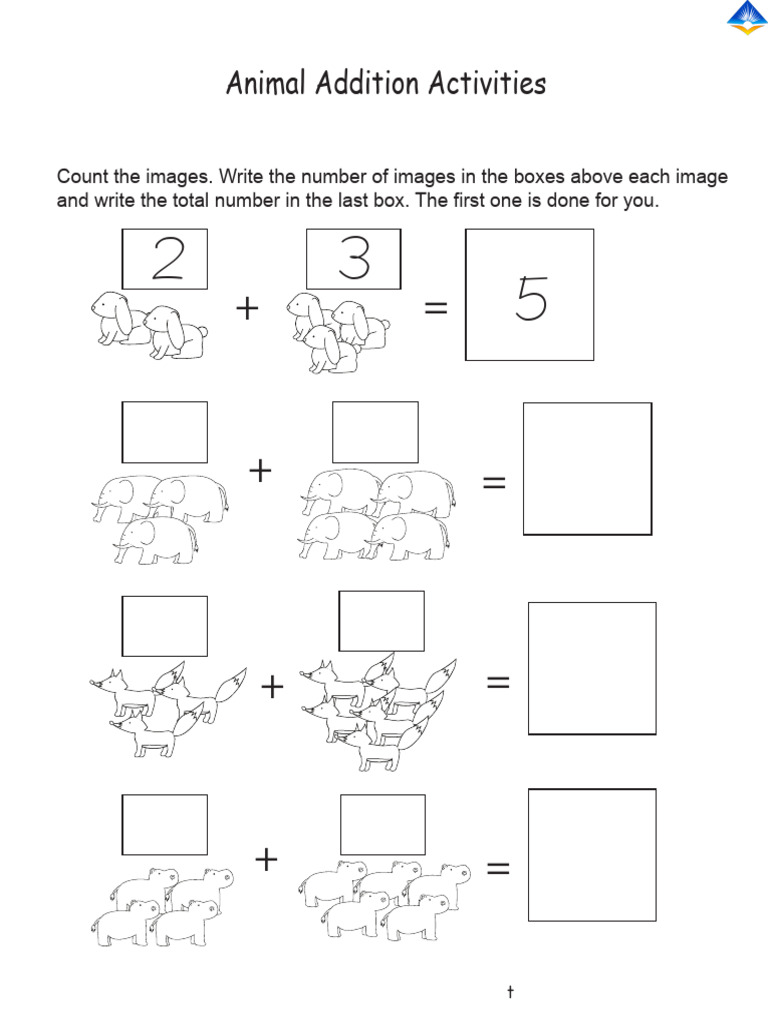 Animal Addition Activities

Count the images. Write the number of images in the boxes above each image and write the total number in the last box. The first one is done for you.

2 + 3 = 5

+ =

+ =

+ =

†