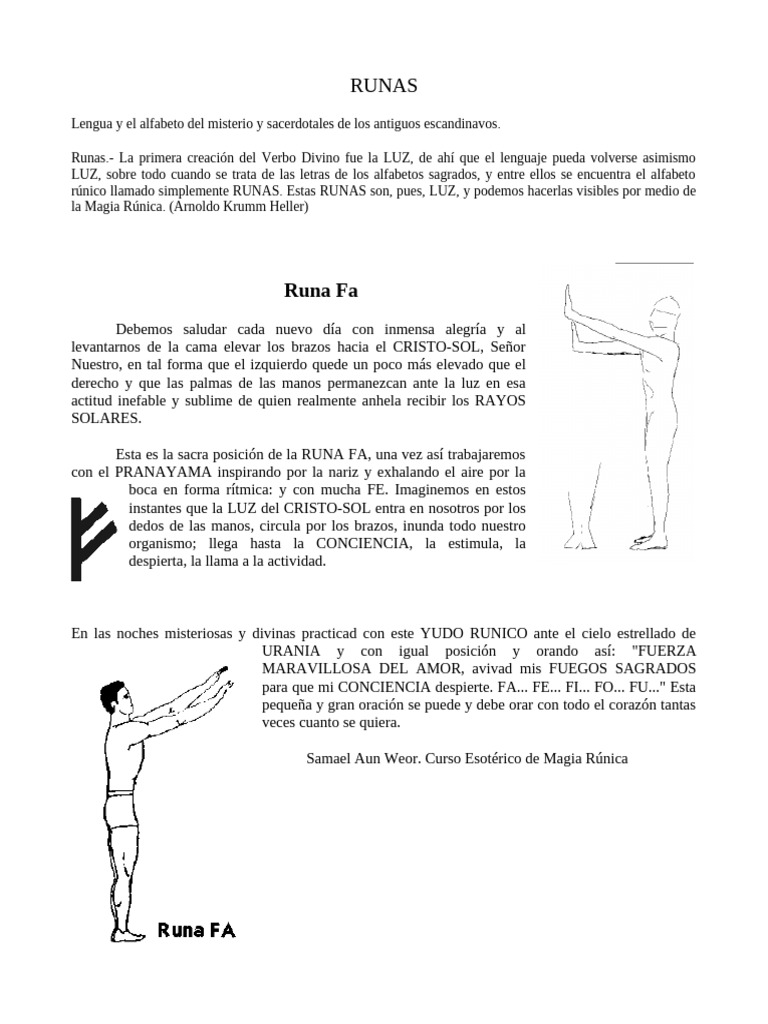 RUNAS

Lengua y el alfabeto del misterio y sacerdotales de los antiguos escandinavos.

Runas.- La primera creación del Verbo Divino fue la LUZ, de ahí que el lenguaje pueda volverse asimismo LUZ, sobre todo cuando se trata de las letras de los alfabetos sagrados, y entre ellos se encuentra el alfabeto rúnico llamado simplemente RUNAS. Estas RUNAS son, pues, LUZ, y podemos hacerlas visibles por medio de la Magia Rúnica. (Arnoldo Krumm Heller)

Runa Fa

Debemos saludar cada nuevo día con inmensa alegría y al levantarnos de la cama elevar los brazos hacia el CRISTO-SOL, Señor Nuestro, en tal forma que el izquierdo quede un poco más elevado que el derecho y que las palmas de las manos permanezcan ante la luz en esa actitud inefable y sublime de quien realmente anhela recibir los RAYOS SOLARES.

Esta es la sacra posición de la RUNA FA, una vez así trabajaremos con el PRANAYAMA inspirando por la nariz y exhalando el aire por la boca en forma rítmica: y con mucha FE. Imaginemos en estos instantes que la LUZ del CRISTO-SOL entra en nosotros por los dedos de las manos, circula por los brazos, inunda todo nuestro organismo; llega hasta la CONCIENCIA, la estimula, la despierta, la llama a la actividad.

En las noches misteriosas y divinas practicad con este YUDO RUNICO ante el cielo estrellado de URANIA y con igual posición y orando así: "FUERZA MARAVILLOSA DEL AMOR, avivad mis FUEGOS SAGRADOS para que mi CONCIENCIA despierte. FA... FE... FI... FO... FU..." Esta pequeña y gran oración se puede y debe orar con todo el corazón tantas veces cuanto se quiera.

Samael Aun Weor. Curso Esotérico de Magia Rúnica

Runa FA