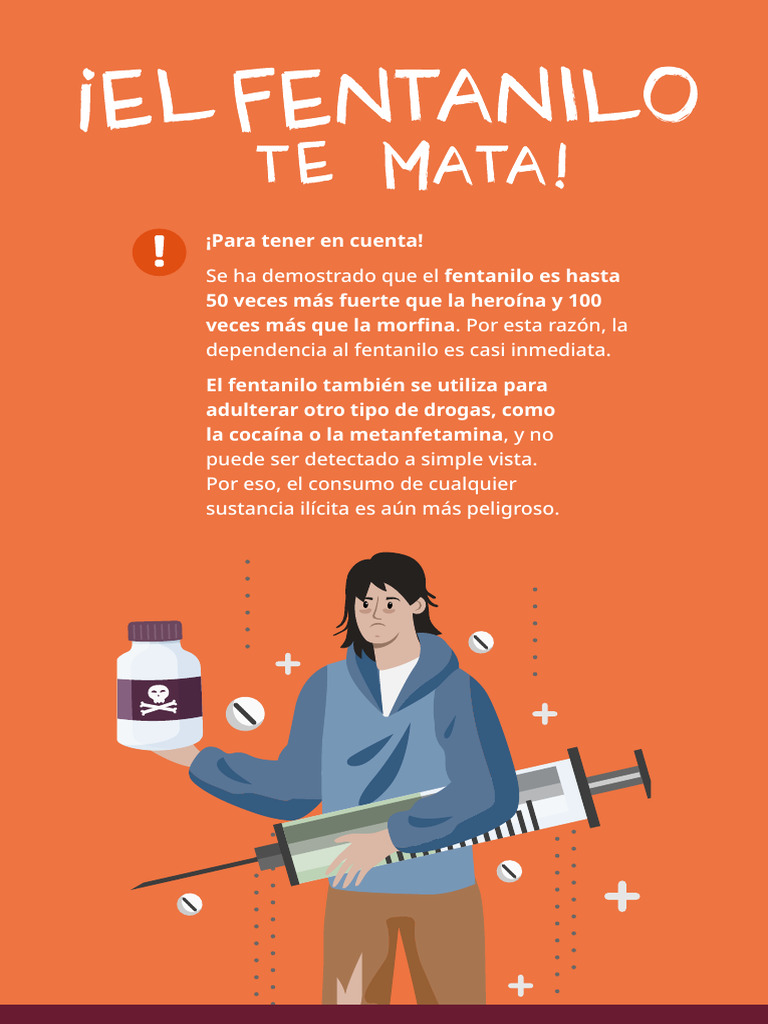 ¡EL FENTANILO TE MATA!

!

¡Para tener en cuenta!

Se ha demostrado que el fentanilo es hasta 50 veces más fuerte que la heroína y 100 veces más que la morfina. Por esta razón, la dependencia al fentanilo es casi inmediata.

El fentanilo también se utiliza para adulterar otro tipo de drogas, como la cocaína o la metanfetamina, y no puede ser detectado a simple vista. Por eso, el consumo de cualquier sustancia ilícita es aún más peligroso.