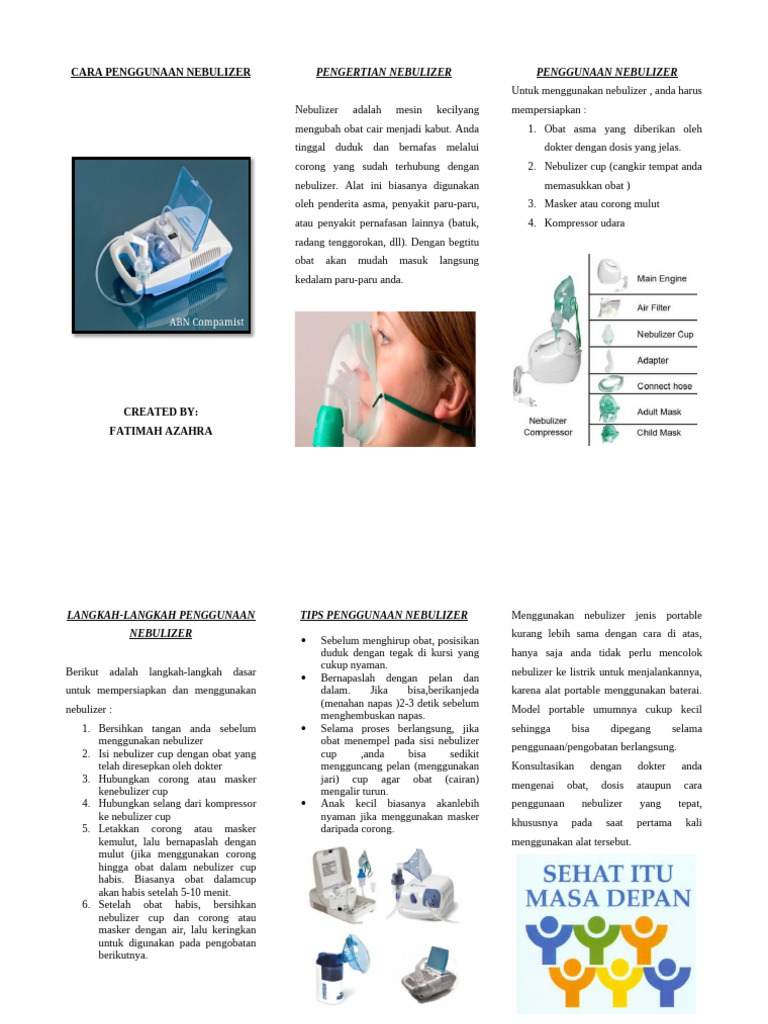 CARA PENGGUNAAN NEBULIZER

ABN Compamist

CREATED BY:
FATIMAH AZAHRA

PENGERTIAN NEBULIZER

Nebulizer adalah mesin kecilyang mengubah obat cair menjadi kabut. Anda tinggal duduk dan bernafas melalui corong yang sudah terhubung dengan nebulizer. Alat ini biasanya digunakan oleh penderita asma, penyakit paru-paru, atau penyakit pernafasan lainnya (batuk, radang tenggorokan, dll). Dengan begtitu obat akan mudah masuk langsung kedalam paru-paru anda.

PENGGUNAAN NEBULIZER

Untuk menggunakan nebulizer , anda harus mempersiapkan :

1. Obat asma yang diberikan oleh dokter dengan dosis yang jelas.
2. Nebulizer cup (cangkir tempat anda memasukkan obat )
3. Masker atau corong mulut
4. Kompressor udara

Main Engine
Air Filter
Nebulizer Cup
Adapter
Connect hose
Adult Mask
Child Mask
Nebulizer Compressor

LANGKAH-LANGKAH PENGGUNAAN NEBULIZER

Berikut adalah langkah-langkah dasar untuk mempersiapkan dan menggunakan nebulizer :

1. Bersihkan tangan anda sebelum menggunakan nebulizer
2. Isi nebulizer cup dengan obat yang telah diresepkan oleh dokter
3. Hubungkan corong atau masker kenebulizer cup
4. Hubungkan selang dari kompressor ke nebulizer cup
5. Letakkan corong atau masker kemulut, lalu bernapaslah dengan mulut (jika menggunakan corong hingga obat dalam nebulizer cup habis. Biasanya obat dalamcup akan habis setelah 5-10 menit.
6. Setelah obat habis, bersihkan nebulizer cup dan corong atau masker dengan air, lalu keringkan untuk digunakan pada pengobatan berikutnya.

TIPS PENGGUNAAN NEBULIZER

• Sebelum menghirup obat, posisikan duduk dengan tegak di kursi yang cukup nyaman.
• Bernapaslah dengan pelan dan dalam. Jika bisa,berikanjeda (menahan napas )2-3 detik sebelum menghembuskan napas.
• Selama proses berlangsung, jika obat menempel pada sisi nebulizer cup ,anda bisa sedikit mengguncang pelan (menggunakan jari) cup agar obat (cairan) mengalir turun.
• Anak kecil biasanya akanlebih nyaman jika menggunakan masker daripada corong.

Menggunakan nebulizer jenis portable kurang lebih sama dengan cara di atas, hanya saja anda tidak perlu mencolok nebulizer ke listrik untuk menjalankannya, karena alat portable menggunakan baterai. Model portable umumnya cukup kecil sehingga bisa dipegang selama penggunaan/pengobatan berlangsung. Konsultasikan dengan dokter anda mengenai obat, dosis ataupun cara penggunaan nebulizer yang tepat, khususnya pada saat pertama kali menggunakan alat tersebut.

SEHAT ITU MASA DEPAN