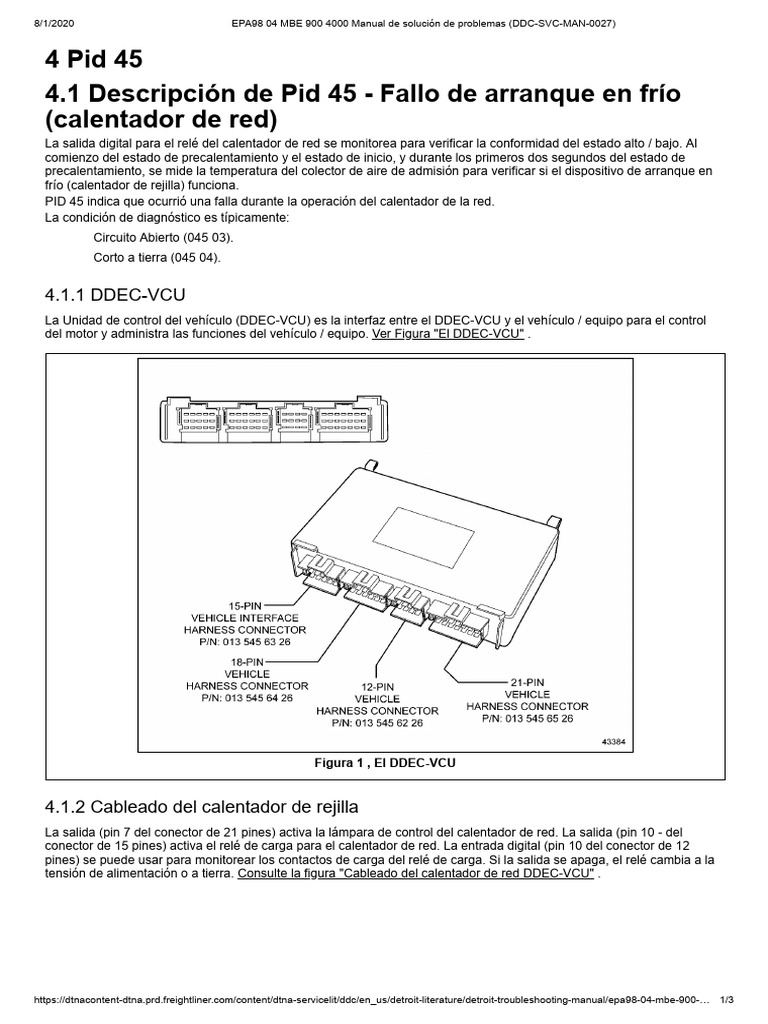 8/1/2020 EPA98 04 MBE 900 4000 Manual de solución de problemas (DDC-SVC-MAN-0027)

4 Pid 45

4.1 Descripción de Pid 45 - Fallo de arranque en frío (calentador de red)

La salida digital para el relé del calentador de red se monitorea para verificar la conformidad del estado alto / bajo. Al comienzo del estado de precalentamiento y el estado de inicio, y durante los primeros dos segundos del estado de precalentamiento, se mide la temperatura del colector de aire de admisión para verificar si el dispositivo de arranque en frío (calentador de rejilla) funciona.

PID 45 indica que ocurrió una falla durante la operación del calentador de la red.

La condición de diagnóstico es típicamente:

Circuito Abierto (045 03).

Corto a tierra (045 04).

4.1.1 DDEC-VCU

La Unidad de control del vehículo (DDEC-VCU) es la interfaz entre el DDEC-VCU y el vehículo / equipo para el control del motor y administra las funciones del vehículo / equipo. Ver Figura "El DDEC-VCU" .

15-PIN
VEHICLE INTERFACE
HARNESS CONNECTOR
P/N: 013 545 63 26

18-PIN
VEHICLE
HARNESS CONNECTOR
P/N: 013 545 64 26

12-PIN
VEHICLE
HARNESS CONNECTOR
P/N: 013 545 62 26

21-PIN
VEHICLE
HARNESS CONNECTOR
P/N: 013 545 65 26

43384

Figura 1 , El DDEC-VCU

4.1.2 Cableado del calentador de rejilla

La salida (pin 7 del conector de 21 pines) activa la lámpara de control del calentador de red. La salida (pin 10 - del conector de 15 pines) activa el relé de carga para el calentador de red. La entrada digital (pin 10 del conector de 12 pines) se puede usar para monitorear los contactos de carga del relé de carga. Si la salida se apaga, el relé cambia a la tensión de alimentación o a tierra. Consulte la figura "Cableado del calentador de red DDEC-VCU" .

https://dtnacontent-dtna.prd.freightliner.com/content/dtna-servicelit/ddc/en_us/detroit-literature/detroit-troubleshooting-manual/epa98-04-mbe-900-... 1/3