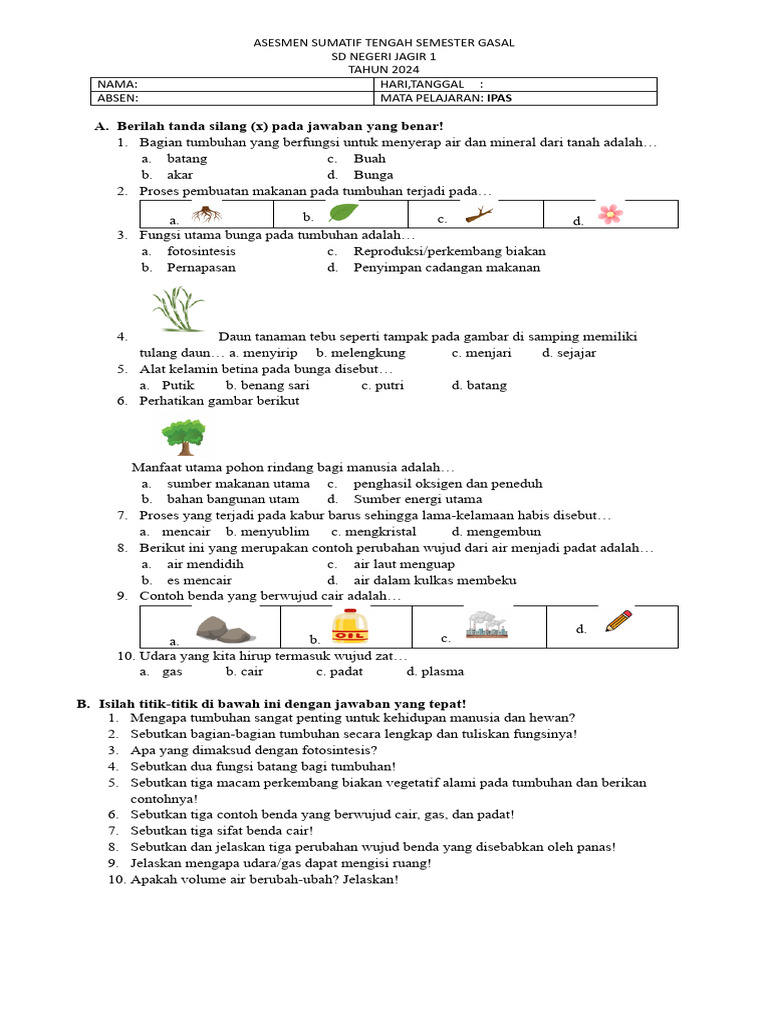 ASESMEN SUMATIF TENGAH SEMESTER GASAL
SD NEGERI JAGIR 1
TAHUN 2024

| NAMA: | HARI,TANGGAL : |
|---|---|
| ABSEN: | MATA PELAJARAN: IPAS |

A. Berilah tanda silang (x) pada jawaban yang benar!
1. Bagian tumbuhan yang berfungsi untuk menyerap air dan mineral dari tanah adalah…
a. batang c. Buah
b. akar d. Bunga
2. Proses pembuatan makanan pada tumbuhan terjadi pada…

| a. | b. | c. | d. |
|---|---|---|---|

3. Fungsi utama bunga pada tumbuhan adalah…
a. fotosintesis c. Reproduksi/perkembang biakan
b. Pernapasan d. Penyimpan cadangan makanan
4. Daun tanaman tebu seperti tampak pada gambar di samping memiliki tulang daun… a. menyirip b. melengkung c. menjari d. sejajar
5. Alat kelamin betina pada bunga disebut…
a. Putik b. benang sari c. putri d. batang
6. Perhatikan gambar berikut
Manfaat utama pohon rindang bagi manusia adalah…
a. sumber makanan utama c. penghasil oksigen dan peneduh
b. bahan bangunan utam d. Sumber energi utama
7. Proses yang terjadi pada kabur barus sehingga lama-kelamaan habis disebut…
a. mencair b. menyublim c. mengkristal d. mengembun
8. Berikut ini yang merupakan contoh perubahan wujud dari air menjadi padat adalah…
a. air mendidih c. air laut menguap
b. es mencair d. air dalam kulkas membeku
9. Contoh benda yang berwujud cair adalah…

| a. | b. OIL | c. | d. |
|---|---|---|---|

10. Udara yang kita hirup termasuk wujud zat…
a. gas b. cair c. padat d. plasma

B. Isilah titik-titik di bawah ini dengan jawaban yang tepat!
1. Mengapa tumbuhan sangat penting untuk kehidupan manusia dan hewan?
2. Sebutkan bagian-bagian tumbuhan secara lengkap dan tuliskan fungsinya!
3. Apa yang dimaksud dengan fotosintesis?
4. Sebutkan dua fungsi batang bagi tumbuhan!
5. Sebutkan tiga macam perkembang biakan vegetatif alami pada tumbuhan dan berikan contohnya!
6. Sebutkan tiga contoh benda yang berwujud cair, gas, dan padat!
7. Sebutkan tiga sifat benda cair!
8. Sebutkan dan jelaskan tiga perubahan wujud benda yang disebabkan oleh panas!
9. Jelaskan mengapa udara/gas dapat mengisi ruang!
10. Apakah volume air berubah-ubah? Jelaskan!