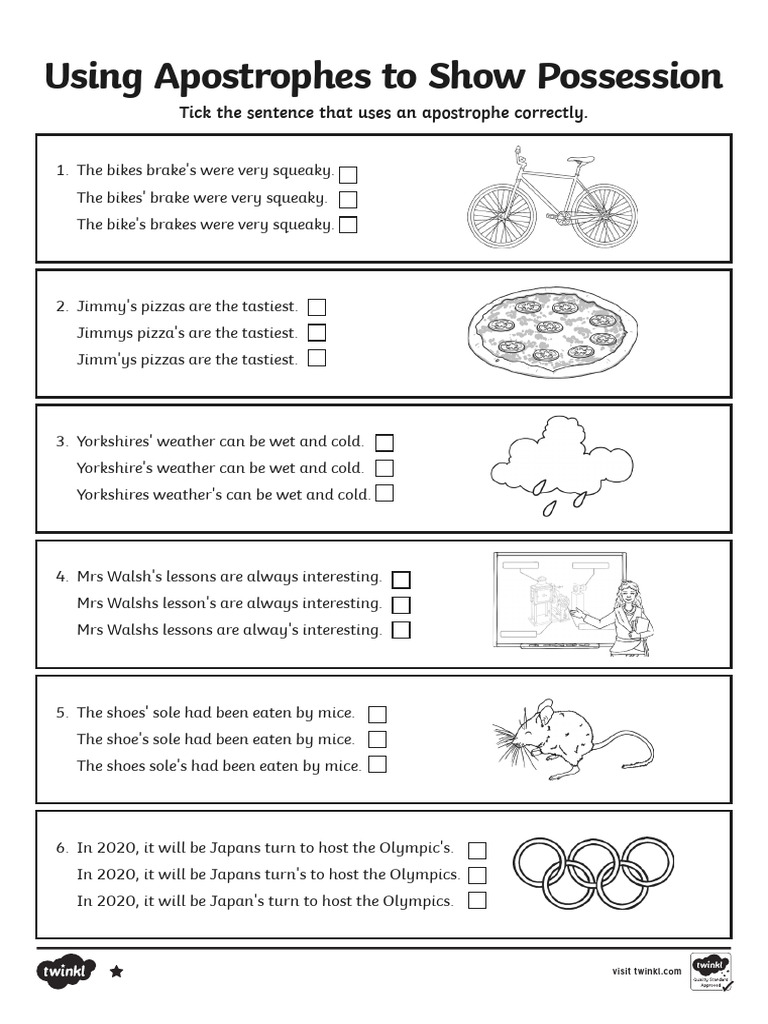 Using Apostrophes to Show Possession

Tick the sentence that uses an apostrophe correctly.

1. The bikes brake's were very squeaky. ☐
The bikes' brake were very squeaky. ☐
The bike's brakes were very squeaky. ☐

2. Jimmy's pizzas are the tastiest. ☐
Jimmys pizza's are the tastiest. ☐
Jimm'ys pizzas are the tastiest. ☐

3. Yorkshires' weather can be wet and cold. ☐
Yorkshire's weather can be wet and cold. ☐
Yorkshires weather's can be wet and cold. ☐

4. Mrs Walsh's lessons are always interesting. ☐
Mrs Walshs lesson's are always interesting. ☐
Mrs Walshs lessons are alway's interesting. ☐

5. The shoes' sole had been eaten by mice. ☐
The shoe's sole had been eaten by mice. ☐
The shoes sole's had been eaten by mice. ☐

6. In 2020, it will be Japans turn to host the Olympic's. ☐
In 2020, it will be Japans turn's to host the Olympics. ☐
In 2020, it will be Japan's turn to host the Olympics. ☐

twinkl

visit twinkl.com

twinkl Quality Standard Approved