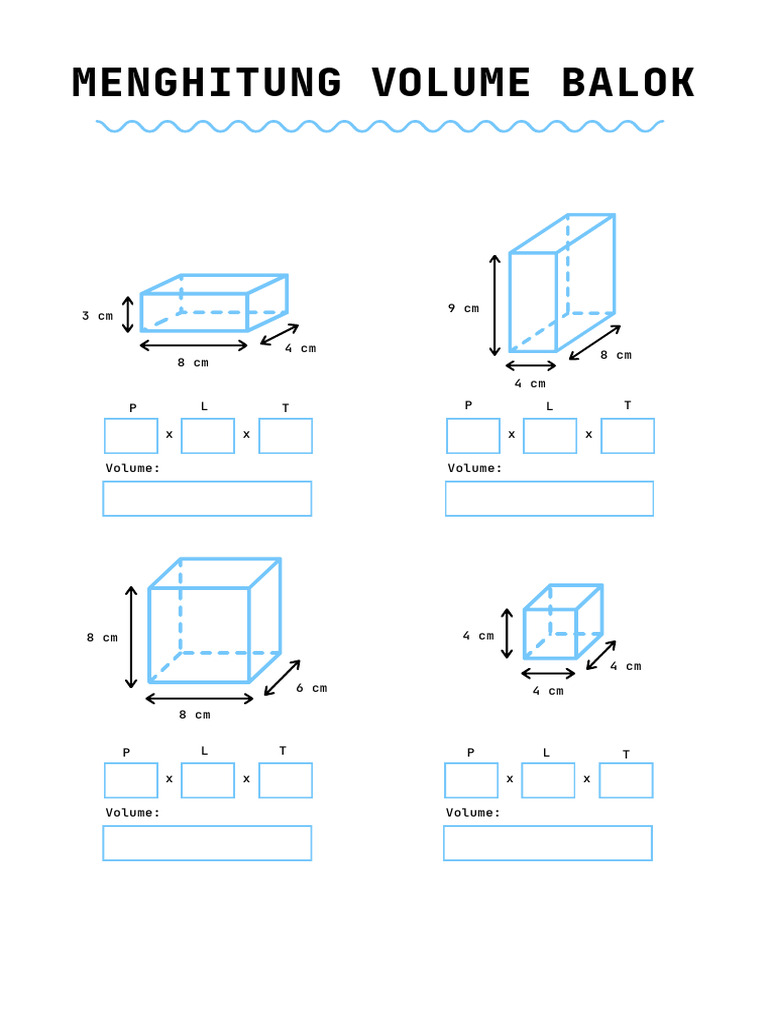 MENGHITUNG VOLUME BALOK

3 cm
8 cm
4 cm

P L T
x x
Volume:

9 cm
4 cm
8 cm

P L T
x x
Volume:

8 cm
8 cm
6 cm

P L T
x x
Volume:

4 cm
4 cm
4 cm

P L T
x x
Volume: