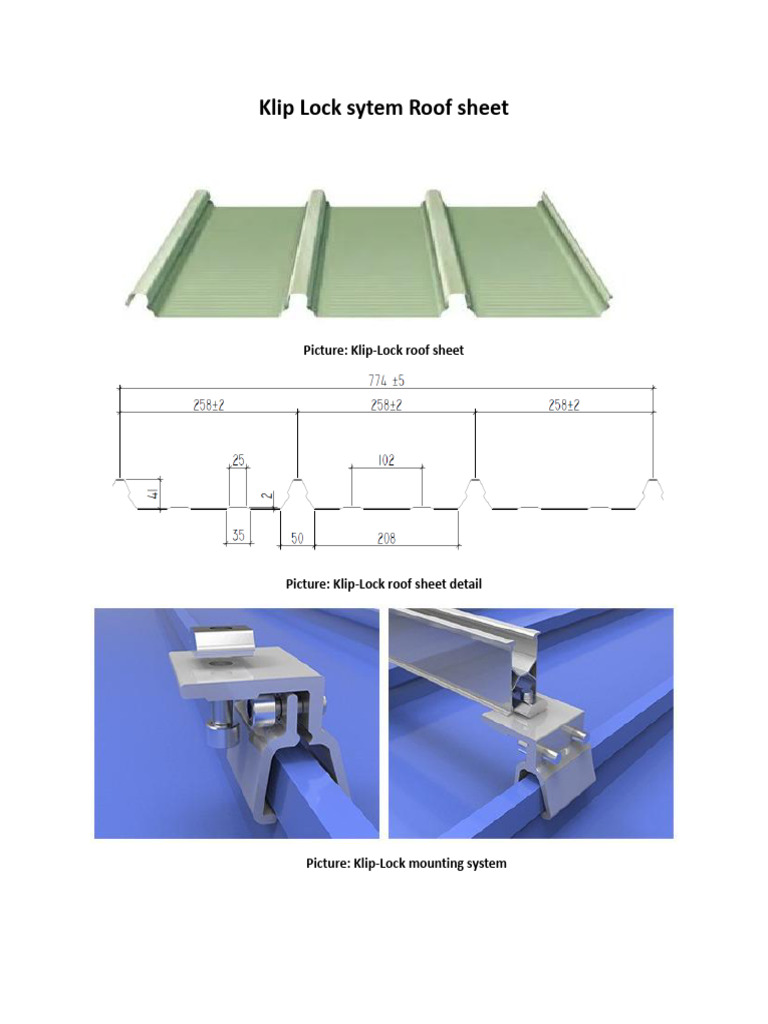 Klip Lock sytem Roof sheet

Picture: Klip-Lock roof sheet

774 ±5
258±2
258±2
258±2
25
102
41
2
35
50
208

Picture: Klip-Lock roof sheet detail

Picture: Klip-Lock mounting system