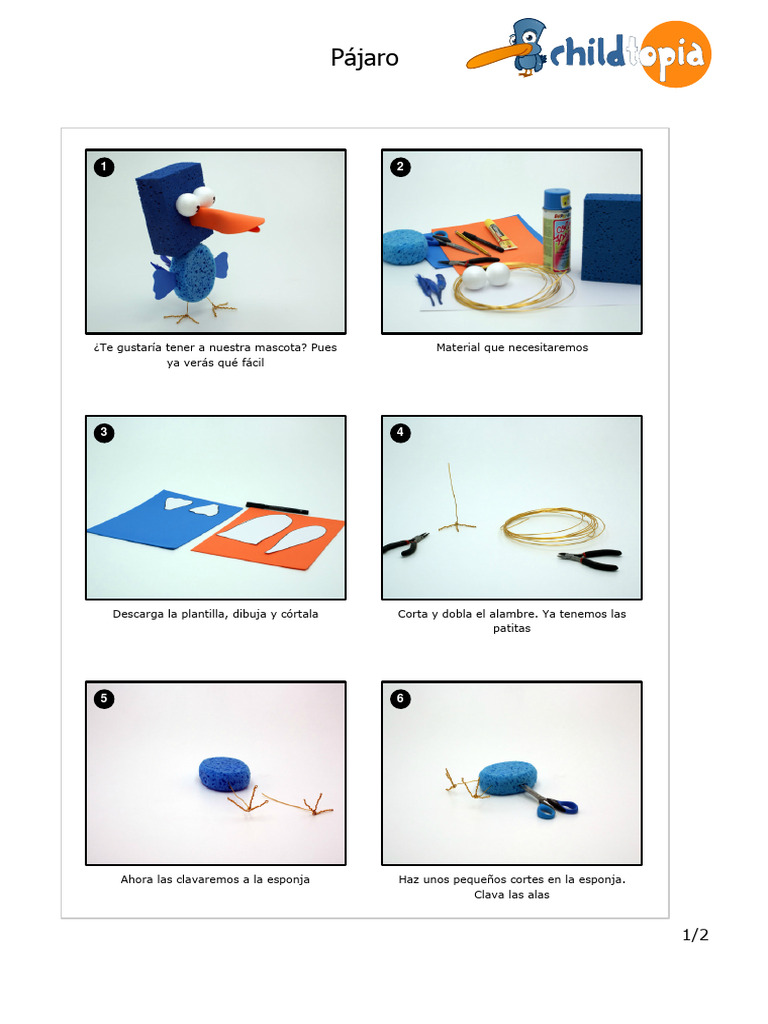 Pájaro

childtopia

1

¿Te gustaría tener a nuestra mascota? Pues ya verás qué fácil

2

Material que necesitaremos

3

Descarga la plantilla, dibuja y córtala

4

Corta y dobla el alambre. Ya tenemos las patitas

5

Ahora las clavaremos a la esponja

6

Haz unos pequeños cortes en la esponja. Clava las alas

1/2