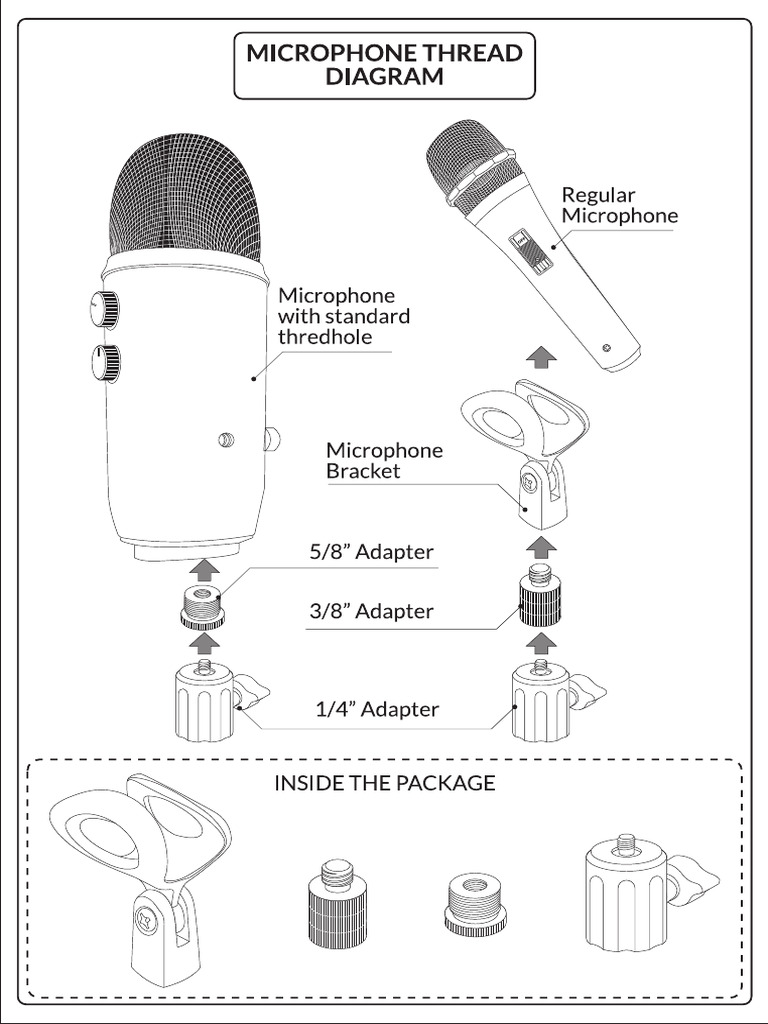 MICROPHONE THREAD DIAGRAM

Regular Microphone

Microphone with standard thredhole

Microphone Bracket

5/8” Adapter

3/8” Adapter

1/4” Adapter

INSIDE THE PACKAGE