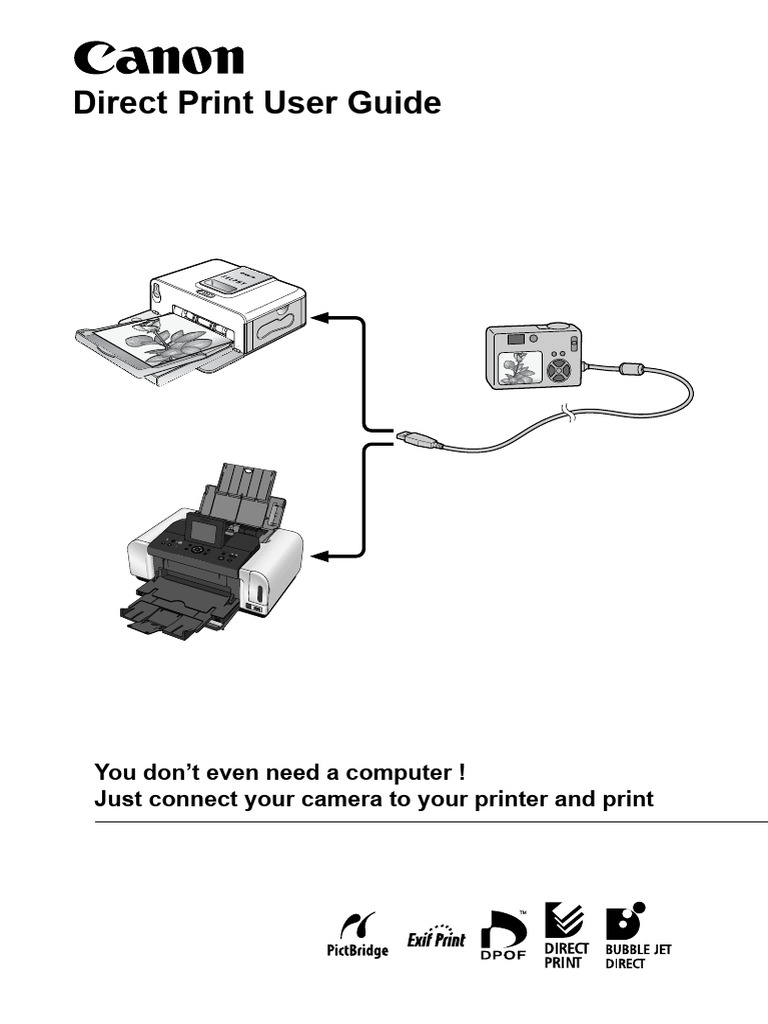 Canon
Direct Print User Guide

You don't even need a computer !
Just connect your camera to your printer and print

PictBridge Exif Print DPOF™ DIRECT PRINT BUBBLE JET DIRECT