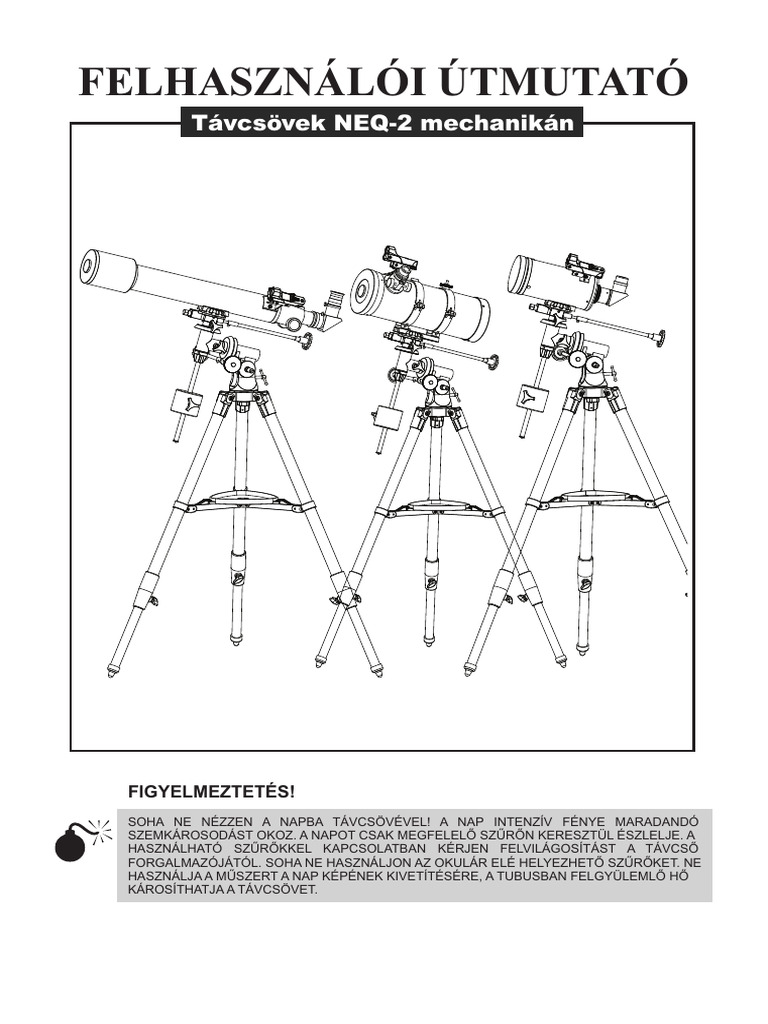 FELHASZNÁLÓI ÚTMUTATÓ

Távcsövek NEQ-2 mechanikán

FIGYELMEZTETÉS!

SOHA NE NÉZZEN A NAPBA TÁVCSÖVÉVEL! A NAP INTENZÍV FÉNYE MARADANDÓ SZEMKÁROSODÁST OKOZ. A NAPOT CSAK MEGFELELŐ SZŰRŐN KERESZTÜL ÉSZLELJE. A HASZNÁLHATÓ SZŰRŐKKEL KAPCSOLATBAN KÉRJEN FELVILÁGOSÍTÁST A TÁVCSŐ FORGALMAZÓJÁTÓL. SOHA NE HASZNÁLJON AZ OKULÁR ELÉ HELYEZHETŐ SZŰRŐKET. NE HASZNÁLJA A MŰSZERT A NAP KÉPÉNEK KIVETÍTÉSÉRE, A TUBUSBAN FELGYÜLEMLŐ HŐ KÁROSÍTHATJA A TÁVCSÖVET.