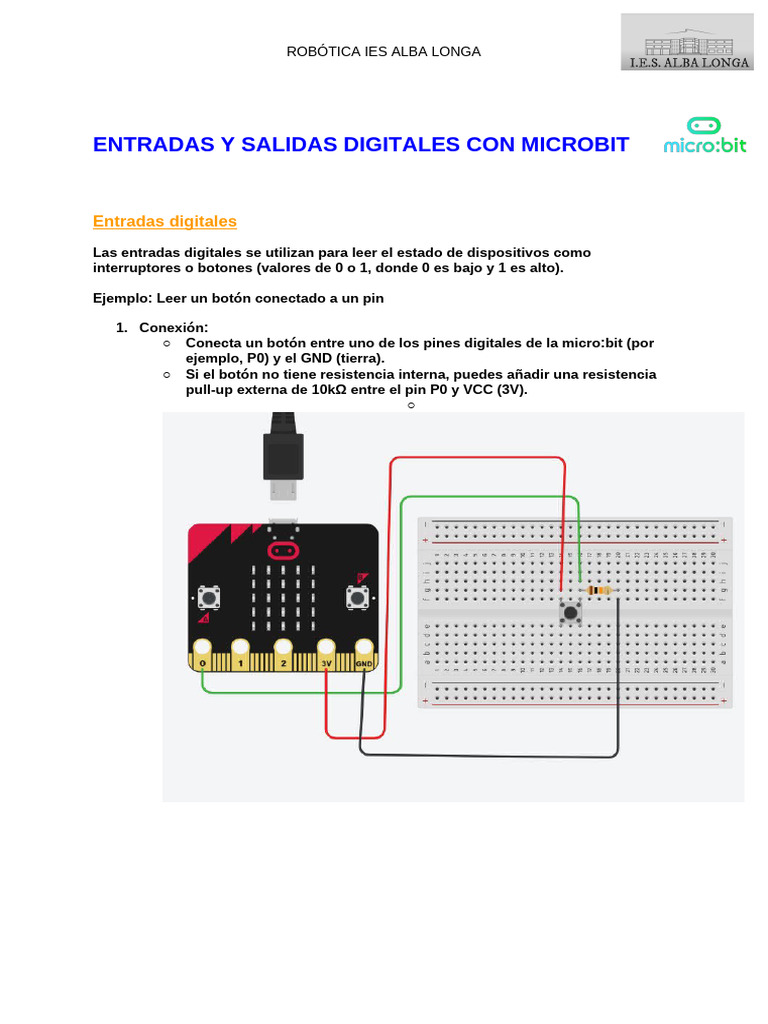 ROBÓTICA IES ALBA LONGA

I.E.S. ALBA LONGA

ENTRADAS Y SALIDAS DIGITALES CON MICROBIT

micro:bit

Entradas digitales

Las entradas digitales se utilizan para leer el estado de dispositivos como interruptores o botones (valores de 0 o 1, donde 0 es bajo y 1 es alto).

Ejemplo: Leer un botón conectado a un pin

1. Conexión:
○ Conecta un botón entre uno de los pines digitales de la micro:bit (por ejemplo, P0) y el GND (tierra).
○ Si el botón no tiene resistencia interna, puedes añadir una resistencia pull-up externa de 10kΩ entre el pin P0 y VCC (3V).
○

0 1 2 3V GND