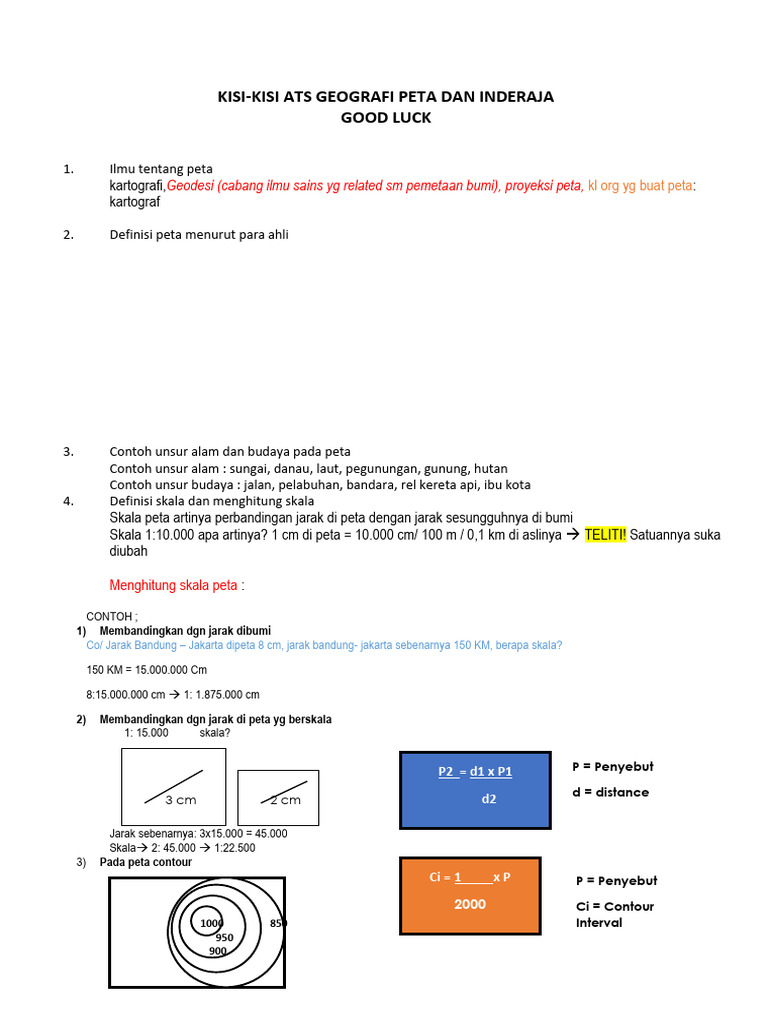 KISI-KISI ATS GEOGRAFI PETA DAN INDERAJA
GOOD LUCK

1. Ilmu tentang peta
kartografi,Geodesi (cabang ilmu sains yg related sm pemetaan bumi), proyeksi peta, kl org yg buat peta: kartograf

2. Definisi peta menurut para ahli

3. Contoh unsur alam dan budaya pada peta
Contoh unsur alam : sungai, danau, laut, pegunungan, gunung, hutan
Contoh unsur budaya : jalan, pelabuhan, bandara, rel kereta api, ibu kota

4. Definisi skala dan menghitung skala
Skala peta artinya perbandingan jarak di peta dengan jarak sesungguhnya di bumi
Skala 1:10.000 apa artinya? 1 cm di peta = 10.000 cm/ 100 m / 0,1 km di aslinya → TELITI! Satuannya suka diubah

Menghitung skala peta :

CONTOH ;
1) Membandingkan dgn jarak dibumi
Co/ Jarak Bandung – Jakarta dipeta 8 cm, jarak bandung- jakarta sebenarnya 150 KM, berapa skala?

150 KM = 15.000.000 Cm

8:15.000.000 cm → 1: 1.875.000 cm

2) Membandingkan dgn jarak di peta yg berskala
1: 15.000 skala?

3 cm
2 cm

Jarak sebenarnya: 3x15.000 = 45.000
Skala→ 2: 45.000 → 1:22.500

P2 = d1 x P1
d2

P = Penyebut
d = distance

3) Pada peta contour

1000
950
900
850

Ci = 1 x P
2000

P = Penyebut
Ci = Contour Interval