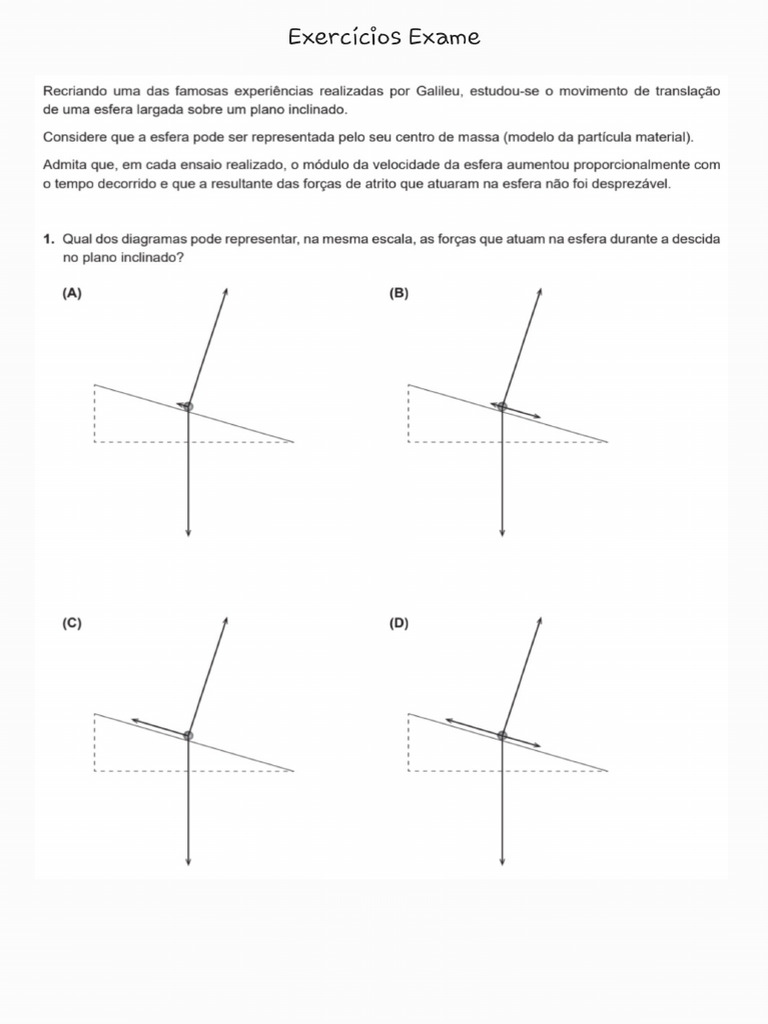 Exercícios Exame

Recriando uma das famosas experiências realizadas por Galileu, estudou-se o movimento de translação de uma esfera largada sobre um plano inclinado.

Considere que a esfera pode ser representada pelo seu centro de massa (modelo da partícula material).

Admita que, em cada ensaio realizado, o módulo da velocidade da esfera aumentou proporcionalmente com o tempo decorrido e que a resultante das forças de atrito que atuaram na esfera não foi desprezável.

1. Qual dos diagramas pode representar, na mesma escala, as forças que atuam na esfera durante a descida no plano inclinado?

(A)

(B)

(C)

(D)