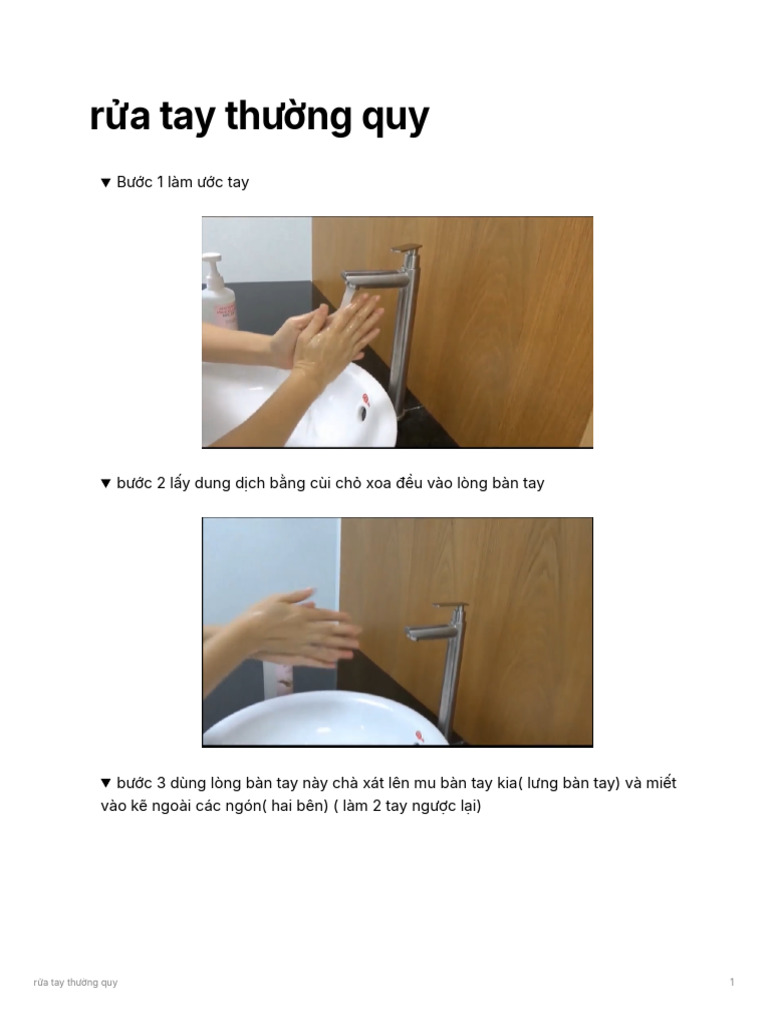 rửa tay thường quy

▼ Bước 1 làm ước tay

▼ bước 2 lấy dung dịch bằng cùi chỏ xoa đều vào lòng bàn tay

▼ bước 3 dùng lòng bàn tay này chà xát lên mu bàn tay kia( lưng bàn tay) và miết vào kẽ ngoài các ngón( hai bên) ( làm 2 tay ngược lại)

rửa tay thường quy

1