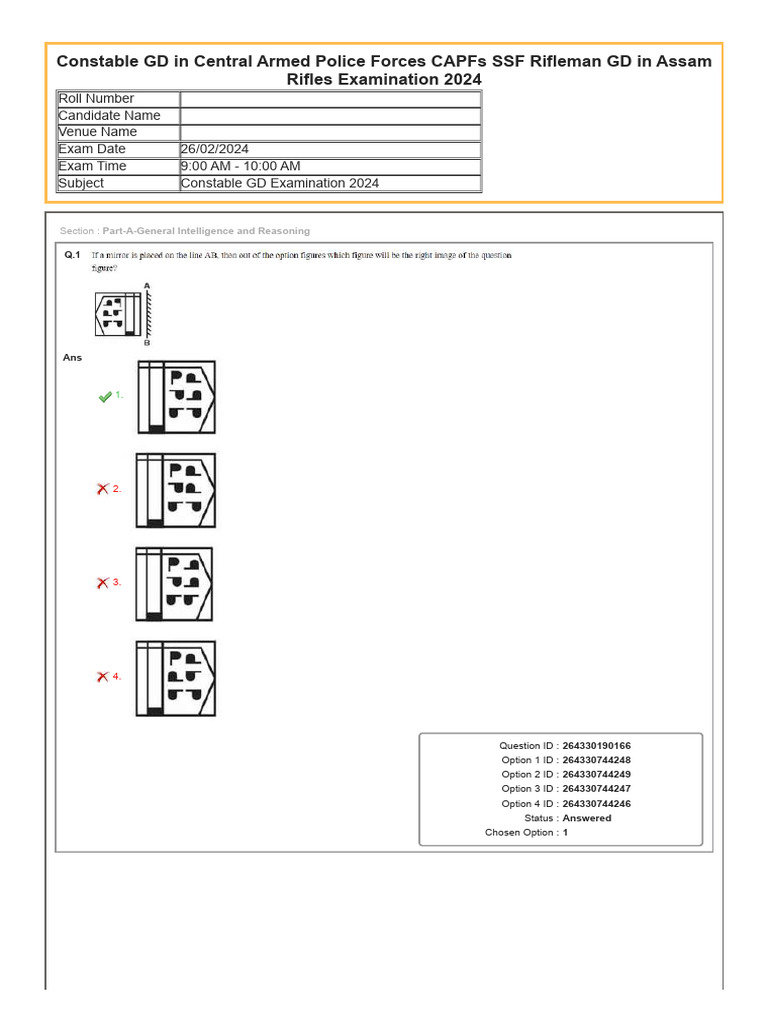 Constable GD in Central Armed Police Forces CAPFs SSF Rifleman GD in Assam Rifles Examination 2024

| Roll Number | |
|---|---|
| Candidate Name | |
| Venue Name | |
| Exam Date | 26/02/2024 |
| Exam Time | 9:00 AM - 10:00 AM |
| Subject | Constable GD Examination 2024 |

Section : Part-A-General Intelligence and Reasoning

Q.1 If a mirror is placed on the line AB, then out of the option figures which figure will be the right image of the question figure?

A

B

Ans

1.

2.

3.

4.

Question ID : 264330190166
Option 1 ID : 264330744248
Option 2 ID : 264330744249
Option 3 ID : 264330744247
Option 4 ID : 264330744246
Status : Answered
Chosen Option : 1