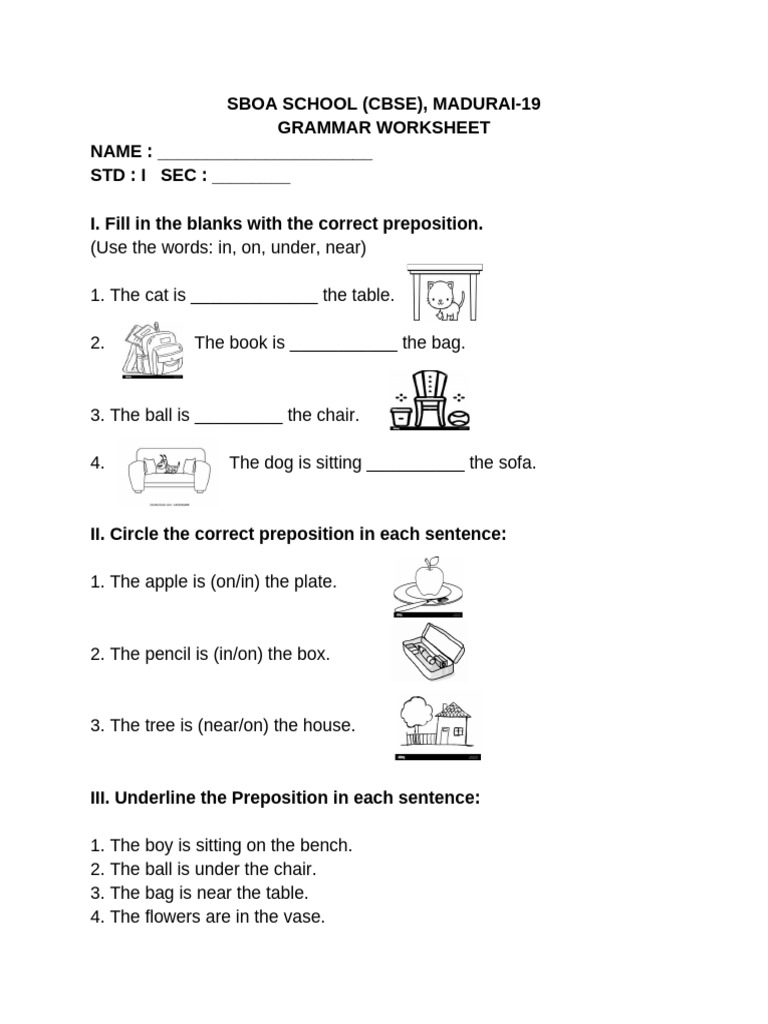 SBOA SCHOOL (CBSE), MADURAI-19
GRAMMAR WORKSHEET

NAME : _______________________
STD : I SEC : ________

I. Fill in the blanks with the correct preposition.
(Use the words: in, on, under, near)

1. The cat is _____________ the table.

2. The book is ___________ the bag.

3. The ball is _________ the chair.

4. The dog is sitting __________ the sofa.

II. Circle the correct preposition in each sentence:

1. The apple is (on/in) the plate.

2. The pencil is (in/on) the box.

3. The tree is (near/on) the house.

III. Underline the Preposition in each sentence:

1. The boy is sitting on the bench.
2. The ball is under the chair.
3. The bag is near the table.
4. The flowers are in the vase.