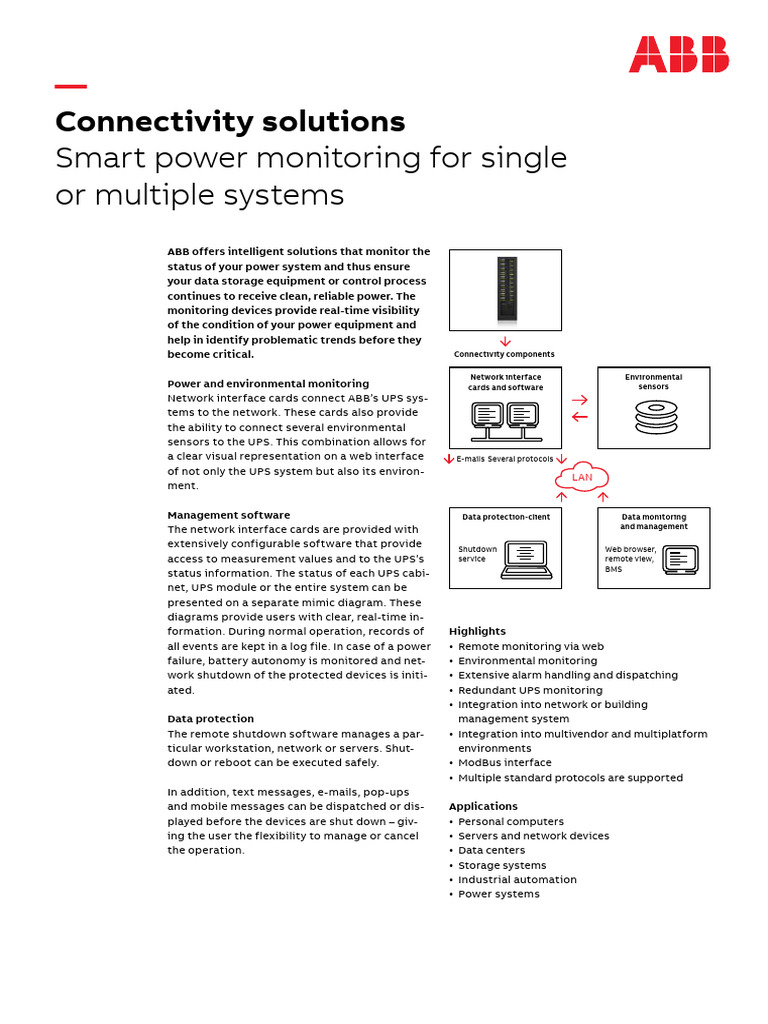 ABB

Connectivity solutions
Smart power monitoring for single or multiple systems

ABB offers intelligent solutions that monitor the status of your power system and thus ensure your data storage equipment or control process continues to receive clean, reliable power. The monitoring devices provide real-time visibility of the condition of your power equipment and help in identify problematic trends before they become critical.

Power and environmental monitoring
Network interface cards connect ABB's UPS systems to the network. These cards also provide the ability to connect several environmental sensors to the UPS. This combination allows for a clear visual representation on a web interface of not only the UPS system but also its environment.

Management software
The network interface cards are provided with extensively configurable software that provide access to measurement values and to the UPS's status information. The status of each UPS cabinet, UPS module or the entire system can be presented on a separate mimic diagram. These diagrams provide users with clear, real-time information. During normal operation, records of all events are kept in a log file. In case of a power failure, battery autonomy is monitored and network shutdown of the protected devices is initiated.

Data protection
The remote shutdown software manages a particular workstation, network or servers. Shutdown or reboot can be executed safely.

In addition, text messages, e-mails, pop-ups and mobile messages can be dispatched or displayed before the devices are shut down – giving the user the flexibility to manage or cancel the operation.

Connectivity components

Network interface cards and software

Environmental sensors

E-mails Several protocols

LAN

Data protection-client

Shutdown service

Data monitoring and management

Web browser, remote view, BMS

Highlights
• Remote monitoring via web
• Environmental monitoring
• Extensive alarm handling and dispatching
• Redundant UPS monitoring
• Integration into network or building management system
• Integration into multivendor and multiplatform environments
• ModBus interface
• Multiple standard protocols are supported

Applications
• Personal computers
• Servers and network devices
• Data centers
• Storage systems
• Industrial automation
• Power systems