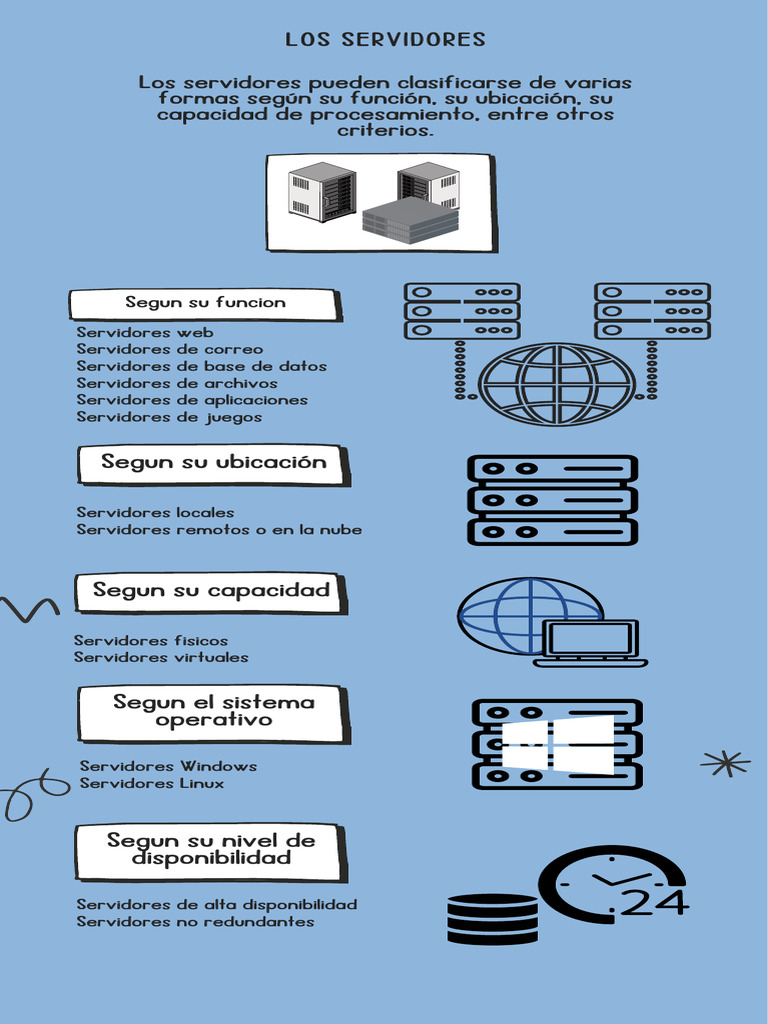 LOS SERVIDORES

Los servidores pueden clasificarse de varias formas según su función, su ubicación, su capacidad de procesamiento, entre otros criterios.

Segun su funcion

Servidores web
Servidores de correo
Servidores de base de datos
Servidores de archivos
Servidores de aplicaciones
Servidores de juegos

Segun su ubicación

Servidores locales
Servidores remotos o en la nube

Segun su capacidad

Servidores fisicos
Servidores virtuales

Segun el sistema operativo

Servidores Windows
Servidores Linux

Segun su nivel de disponibilidad

Servidores de alta disponibilidad
Servidores no redundantes

24