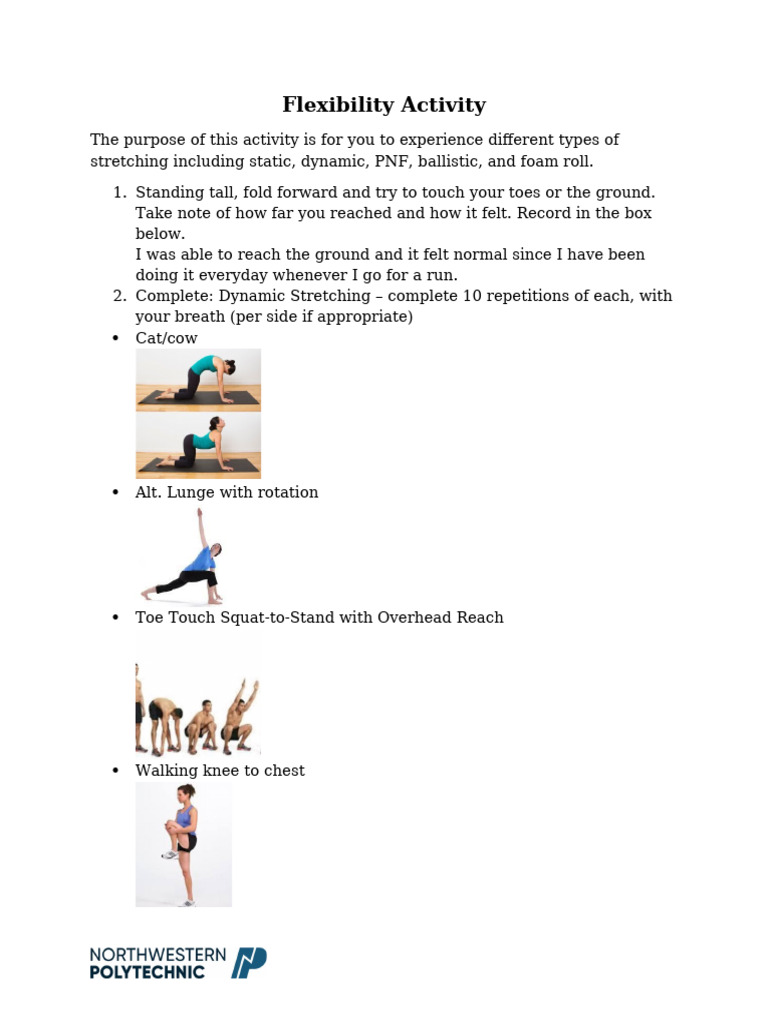 Flexibility Activity

The purpose of this activity is for you to experience different types of stretching including static, dynamic, PNF, ballistic, and foam roll.

1. Standing tall, fold forward and try to touch your toes or the ground. Take note of how far you reached and how it felt. Record in the box below.
I was able to reach the ground and it felt normal since I have been doing it everyday whenever I go for a run.
2. Complete: Dynamic Stretching – complete 10 repetitions of each, with your breath (per side if appropriate)

• Cat/cow
• Alt. Lunge with rotation
• Toe Touch Squat-to-Stand with Overhead Reach
• Walking knee to chest

NORTHWESTERN POLYTECHNIC