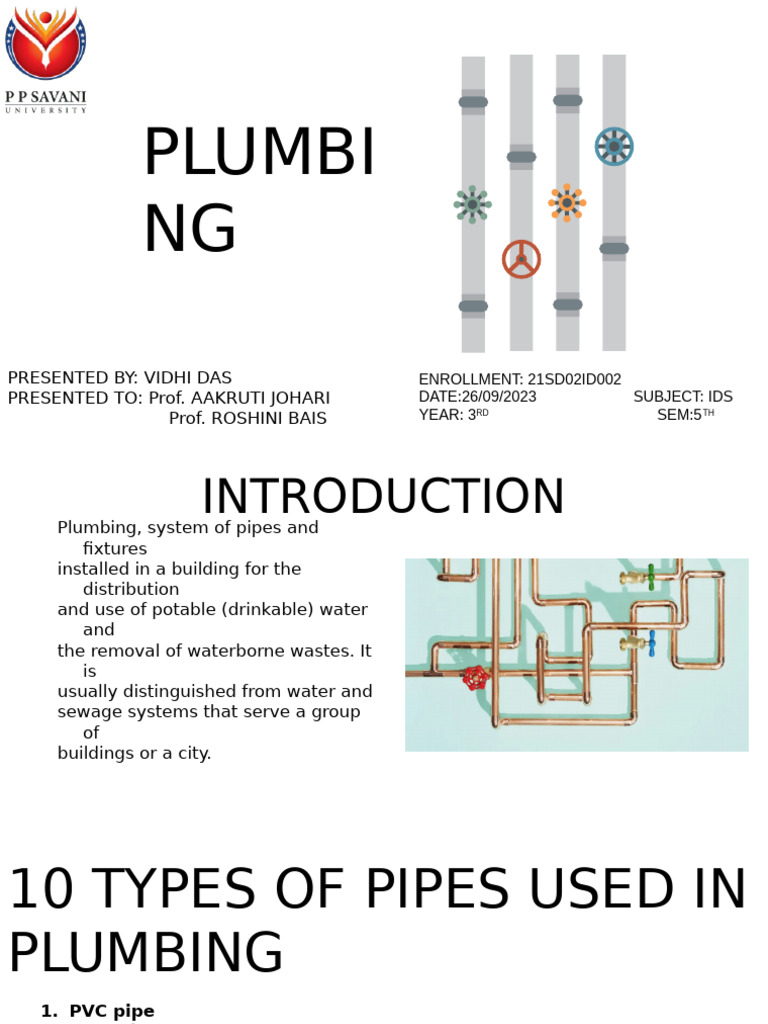 P P SAVANI
UNIVERSITY

PLUMBING

PRESENTED BY: VIDHI DAS
PRESENTED TO: Prof. AAKRUTI JOHARI
Prof. ROSHINI BAIS

ENROLLMENT: 21SD02ID002
DATE:26/09/2023
YEAR: 3$^{RD}$

SUBJECT: IDS
SEM:5$^{TH}$

INTRODUCTION

Plumbing, system of pipes and fixtures installed in a building for the distribution and use of potable (drinkable) water and the removal of waterborne wastes. It is usually distinguished from water and sewage systems that serve a group of buildings or a city.

10 TYPES OF PIPES USED IN PLUMBING

1. PVC pipe