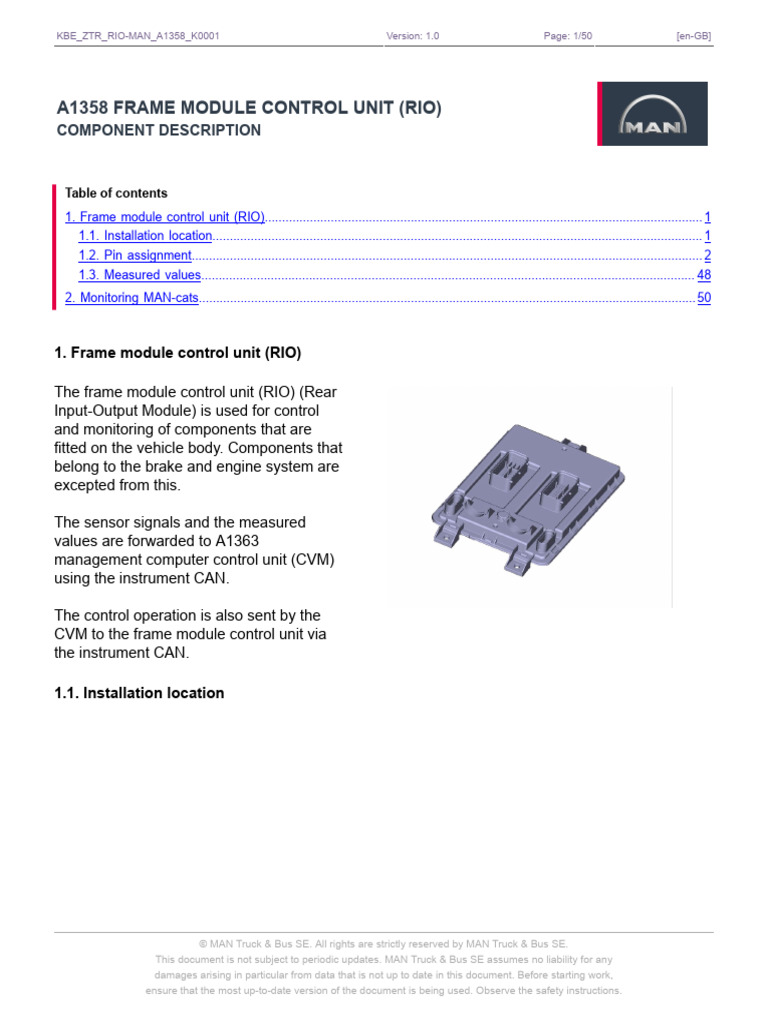 KBE_ZTR_RIO-MAN_A1358_K0001 Version: 1.0 Page: 1/50 [en-GB]

A1358 FRAME MODULE CONTROL UNIT (RIO)
COMPONENT DESCRIPTION

MAN

Table of contents
1. Frame module control unit (RIO) 1
1.1. Installation location 1
1.2. Pin assignment 2
1.3. Measured values 48
2. Monitoring MAN-cats 50

1. Frame module control unit (RIO)

The frame module control unit (RIO) (Rear Input-Output Module) is used for control and monitoring of components that are fitted on the vehicle body. Components that belong to the brake and engine system are excepted from this.

The sensor signals and the measured values are forwarded to A1363 management computer control unit (CVM) using the instrument CAN.

The control operation is also sent by the CVM to the frame module control unit via the instrument CAN.

1.1. Installation location

© MAN Truck & Bus SE. All rights are strictly reserved by MAN Truck & Bus SE.
This document is not subject to periodic updates. MAN Truck & Bus SE assumes no liability for any damages arising in particular from data that is not up to date in this document. Before starting work, ensure that the most up-to-date version of the document is being used. Observe the safety instructions.