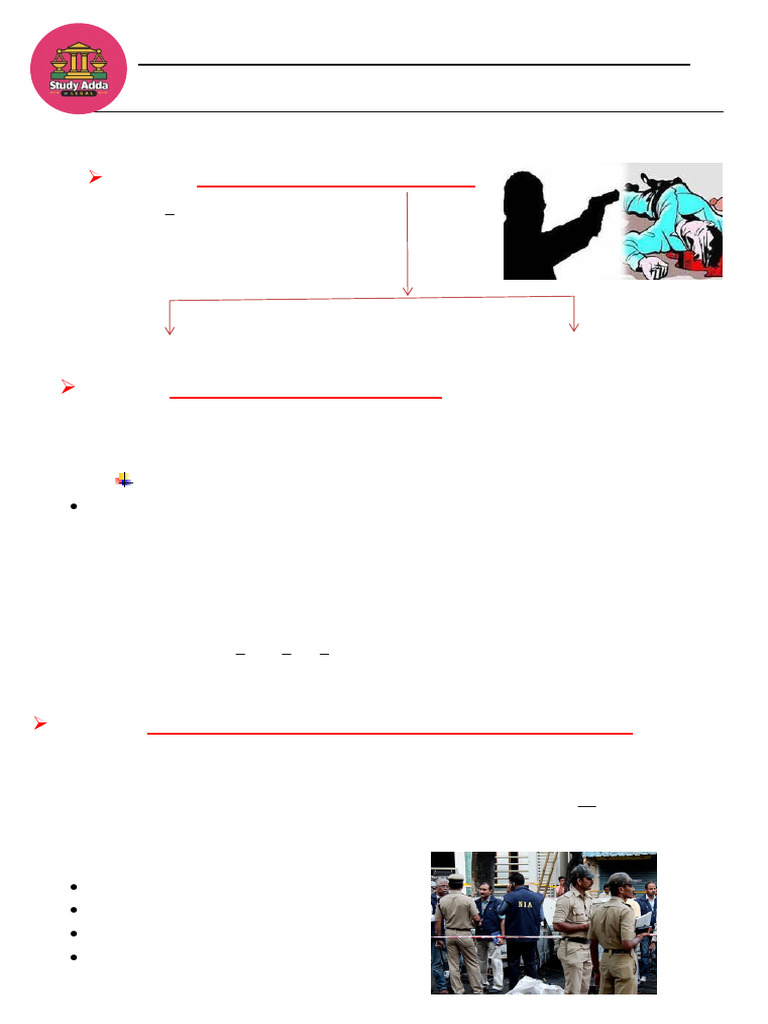 Study Adda
LEGAL

NIA