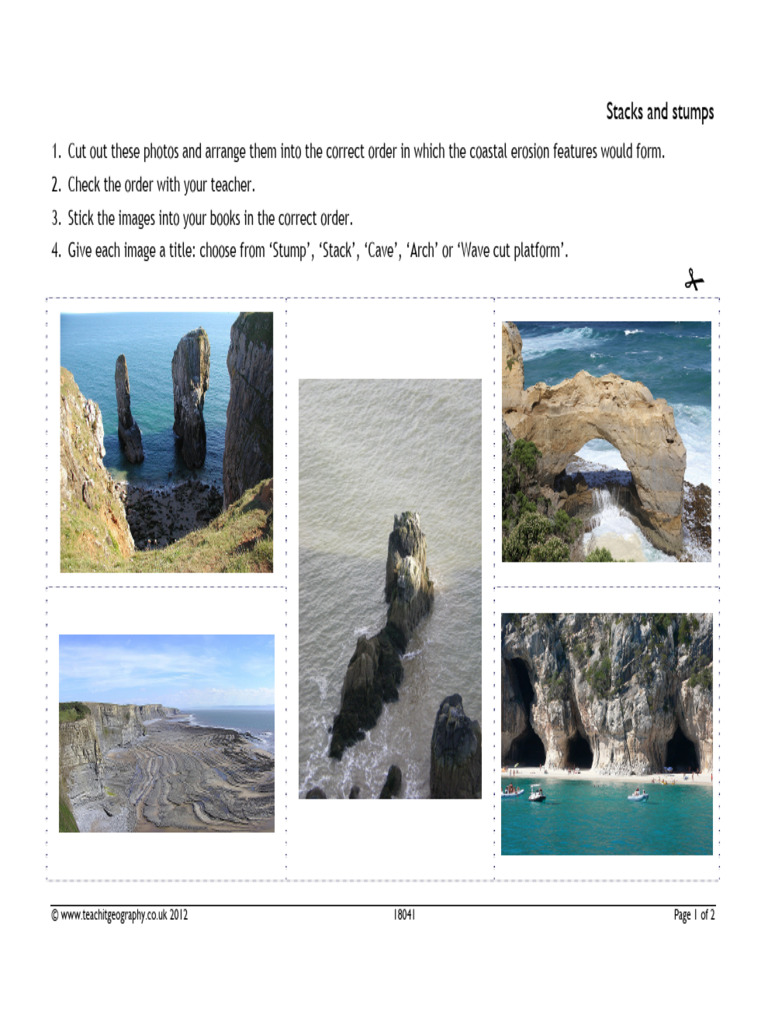 Stacks and stumps

1. Cut out these photos and arrange them into the correct order in which the coastal erosion features would form.
2. Check the order with your teacher.
3. Stick the images into your books in the correct order.
4. Give each image a title: choose from 'Stump', 'Stack', 'Cave', 'Arch' or 'Wave cut platform'.

© www.teachitgeography.co.uk 2012 18041 Page 1 of 2