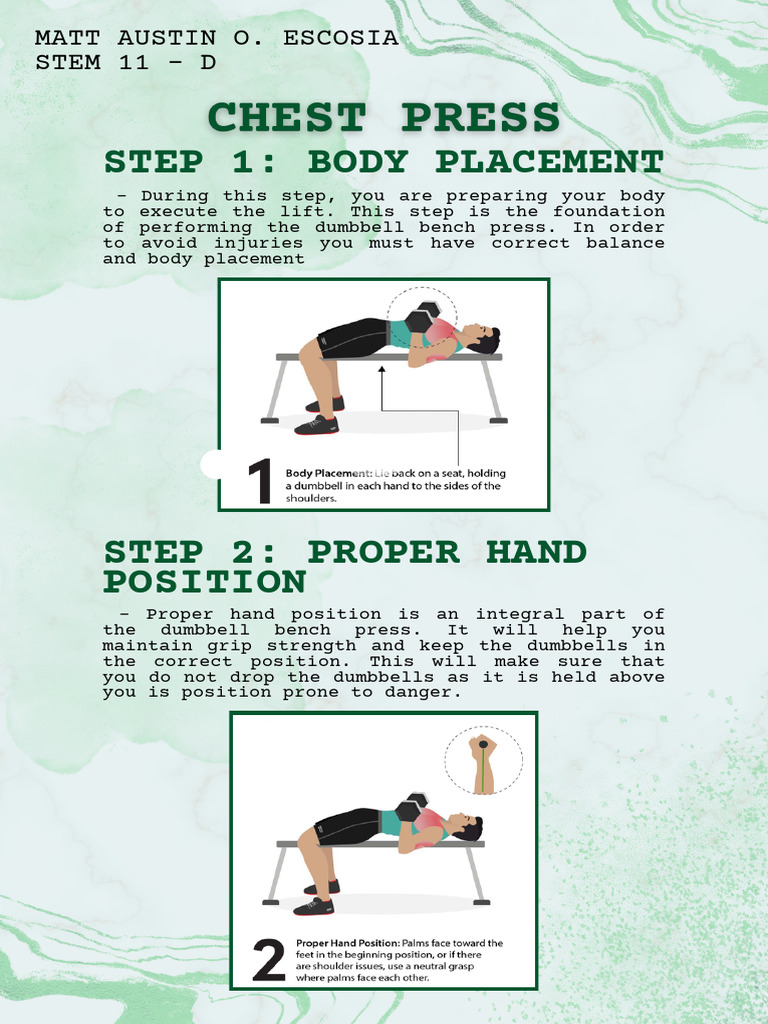 MATT AUSTIN O. ESCOSIA
STEM 11 - D

CHEST PRESS

STEP 1: BODY PLACEMENT

- During this step, you are preparing your body to execute the lift. This step is the foundation of performing the dumbbell bench press. In order to avoid injuries you must have correct balance and body placement

1 Body Placement: Lie back on a seat, holding a dumbbell in each hand to the sides of the shoulders.

STEP 2: PROPER HAND POSITION

- Proper hand position is an integral part of the dumbbell bench press. It will help you maintain grip strength and keep the dumbbells in the correct position. This will make sure that you do not drop the dumbbells as it is held above you is position prone to danger.

2 Proper Hand Position: Palms face toward the feet in the beginning position, or if there are shoulder issues, use a neutral grasp where palms face each other.