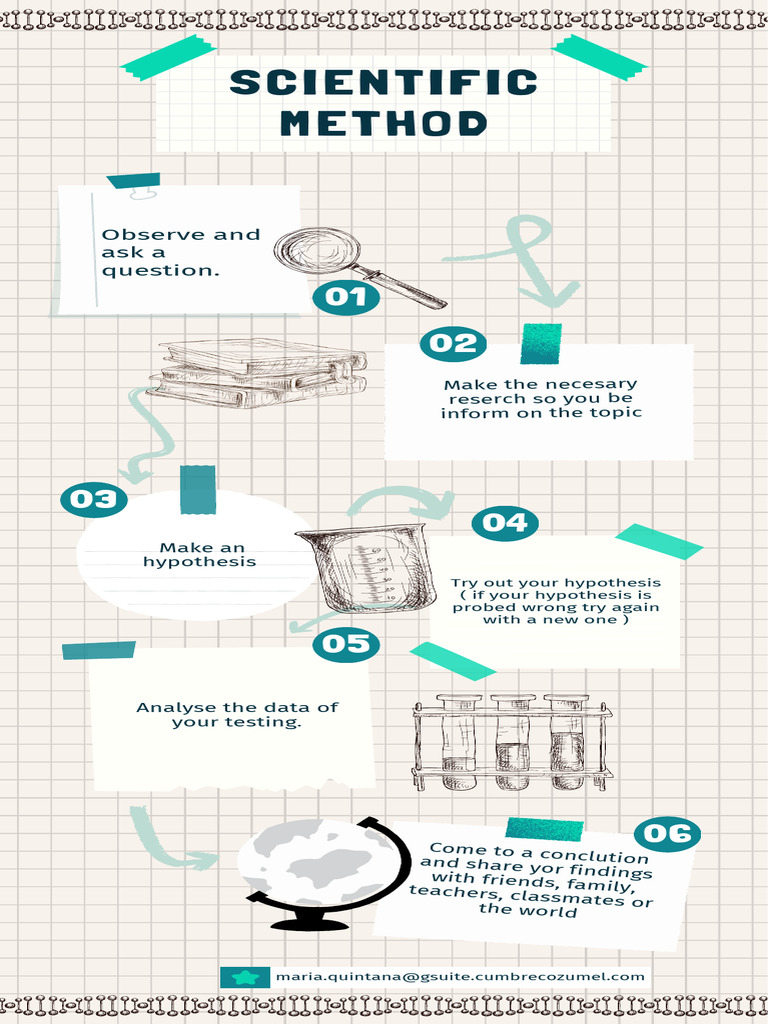 SCIENTIFIC METHOD

Observe and ask a question.

01

02

Make the necesary reserch so you be inform on the topic

03

Make an hypothesis

04

Try out your hypothesis ( if your hypothesis is probed wrong try again with a new one )

05

Analyse the data of your testing.

06

Come to a conclution and share yor findings with friends, family, teachers, classmates or the world

maria.quintana@gsuite.cumbrecozumel.com