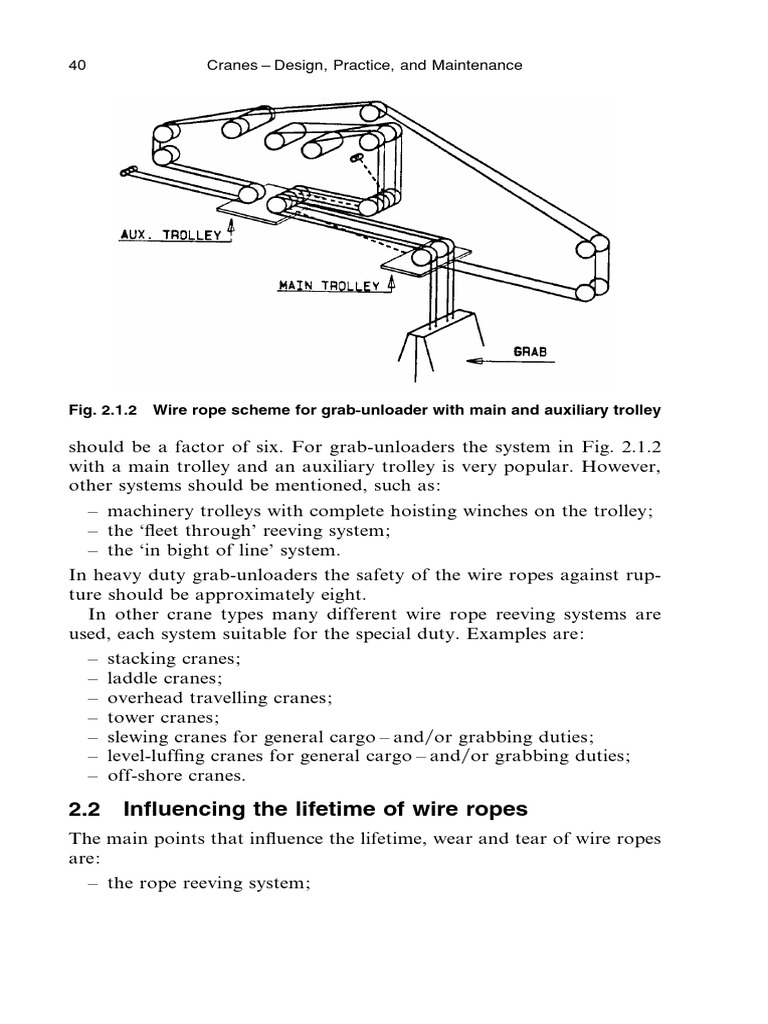 40 Cranes – Design, Practice, and Maintenance

AUX. TROLLEY

MAIN TROLLEY

GRAB

Fig. 2.1.2 Wire rope scheme for grab-unloader with main and auxiliary trolley

should be a factor of six. For grab-unloaders the system in Fig. 2.1.2 with a main trolley and an auxiliary trolley is very popular. However, other systems should be mentioned, such as:

– machinery trolleys with complete hoisting winches on the trolley;
– the 'fleet through' reeving system;
– the 'in bight of line' system.

In heavy duty grab-unloaders the safety of the wire ropes against rupture should be approximately eight.

In other crane types many different wire rope reeving systems are used, each system suitable for the special duty. Examples are:

– stacking cranes;
– laddle cranes;
– overhead travelling cranes;
– tower cranes;
– slewing cranes for general cargo – and/or grabbing duties;
– level-luffing cranes for general cargo – and/or grabbing duties;
– off-shore cranes.

2.2 Influencing the lifetime of wire ropes

The main points that influence the lifetime, wear and tear of wire ropes are:

– the rope reeving system;