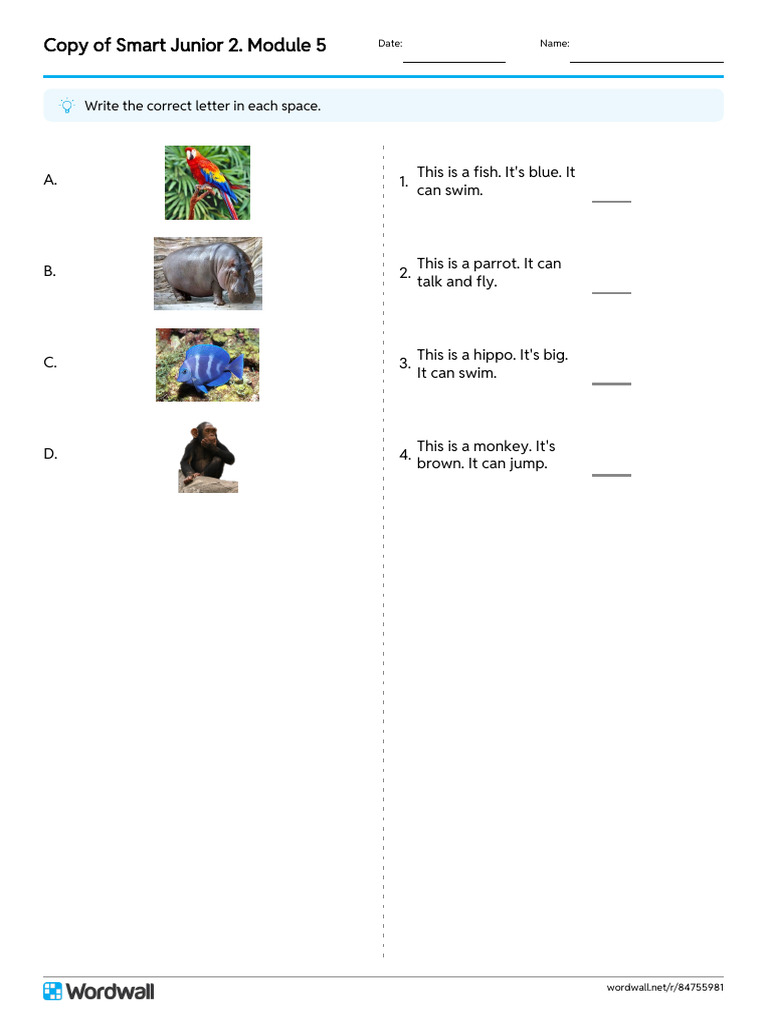 Copy of Smart Junior 2. Module 5

Date:

Name:

Write the correct letter in each space.

A.

B.

C.

D.

1. This is a fish. It's blue. It can swim.

2. This is a parrot. It can talk and fly.

3. This is a hippo. It's big. It can swim.

4. This is a monkey. It's brown. It can jump.

Wordwall

wordwall.net/r/84755981