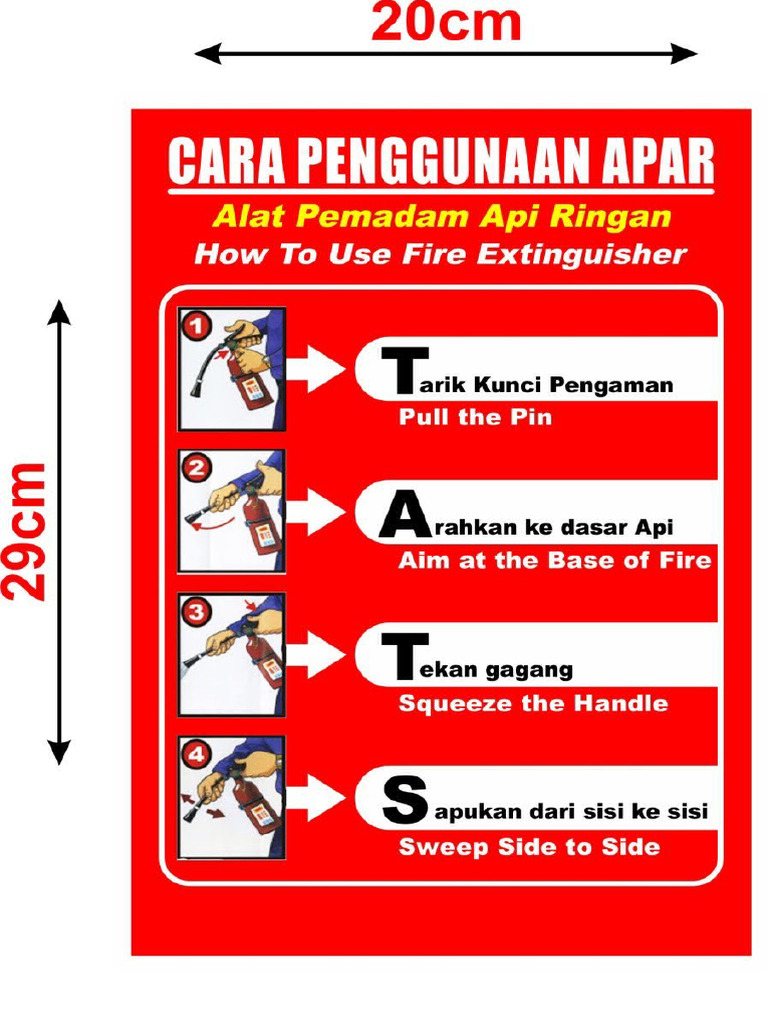 20cm

29cm

CARA PENGGUNAAN APAR

Alat Pemadam Api Ringan

How To Use Fire Extinguisher

1

Tarik Kunci Pengaman

Pull the Pin

2

Arahkan ke dasar Api

Aim at the Base of Fire

3

Tekan gagang

Squeeze the Handle

4

Sapukan dari sisi ke sisi

Sweep Side to Side