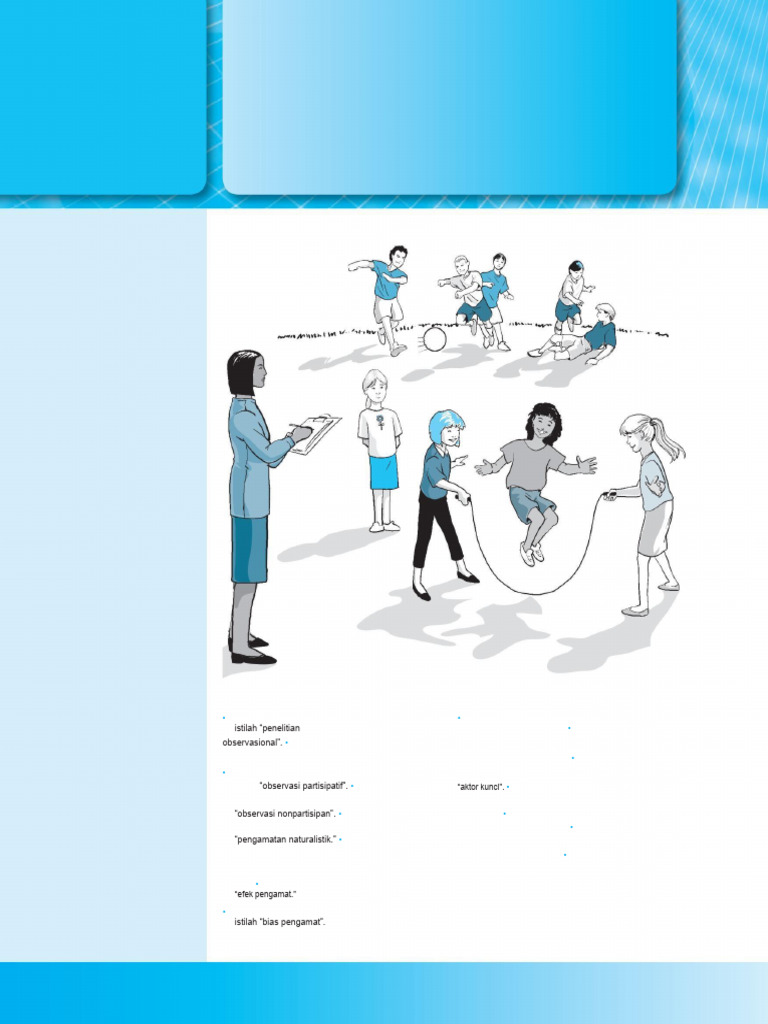 istilah "penelitian observasional".

"observasi partisipatif".

"observasi nonpartisipan".

"pengamatan naturalistik."

"efek pengamat."

istilah "bias pengamat".

"aktor kunci".