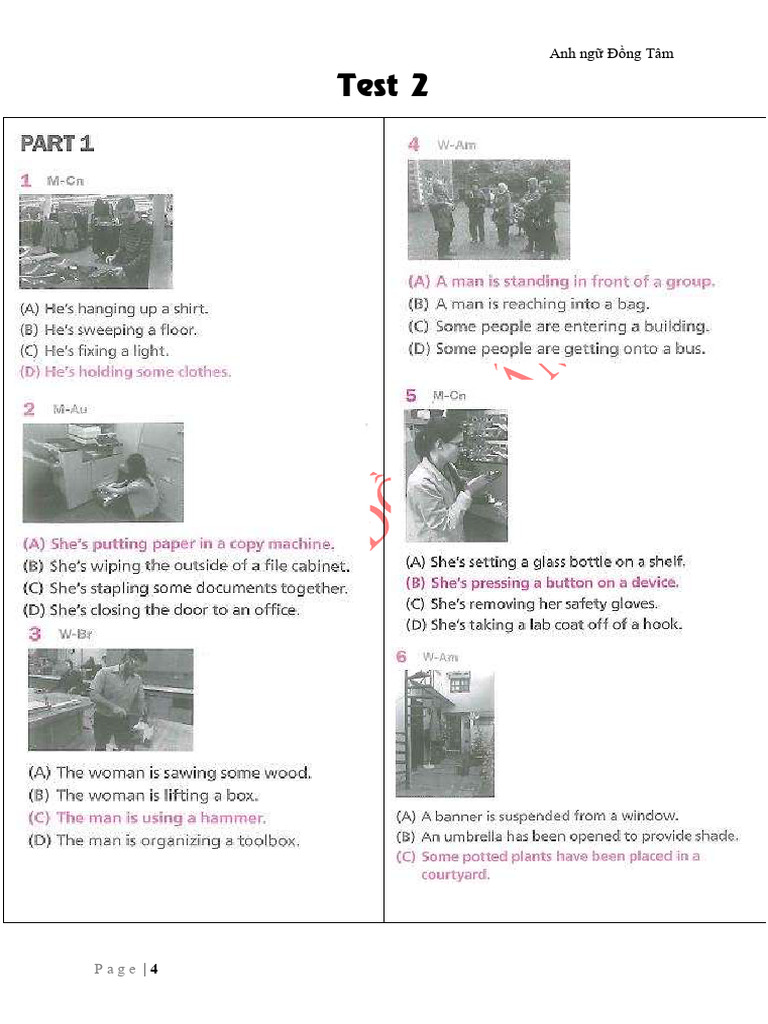 Anh ngữ Đồng Tâm

Test 2

PART 1

1 M-Cn

(A) He's hanging up a shirt.
(B) He's sweeping a floor.
(C) He's fixing a light.
(D) He's holding some clothes.

2 M-Au

(A) She's putting paper in a copy machine.
(B) She's wiping the outside of a file cabinet.
(C) She's stapling some documents together.
(D) She's closing the door to an office.

3 W-Br

(A) The woman is sawing some wood.
(B) The woman is lifting a box.
(C) The man is using a hammer.
(D) The man is organizing a toolbox.

4 W-Am

(A) A man is standing in front of a group.
(B) A man is reaching into a bag.
(C) Some people are entering a building.
(D) Some people are getting onto a bus.

5 M-Cn

(A) She's setting a glass bottle on a shelf.
(B) She's pressing a button on a device.
(C) She's removing her safety gloves.
(D) She's taking a lab coat off of a hook.

6 W-Am

(A) A banner is suspended from a window.
(B) An umbrella has been opened to provide shade.
(C) Some potted plants have been placed in a courtyard.

Page | 4