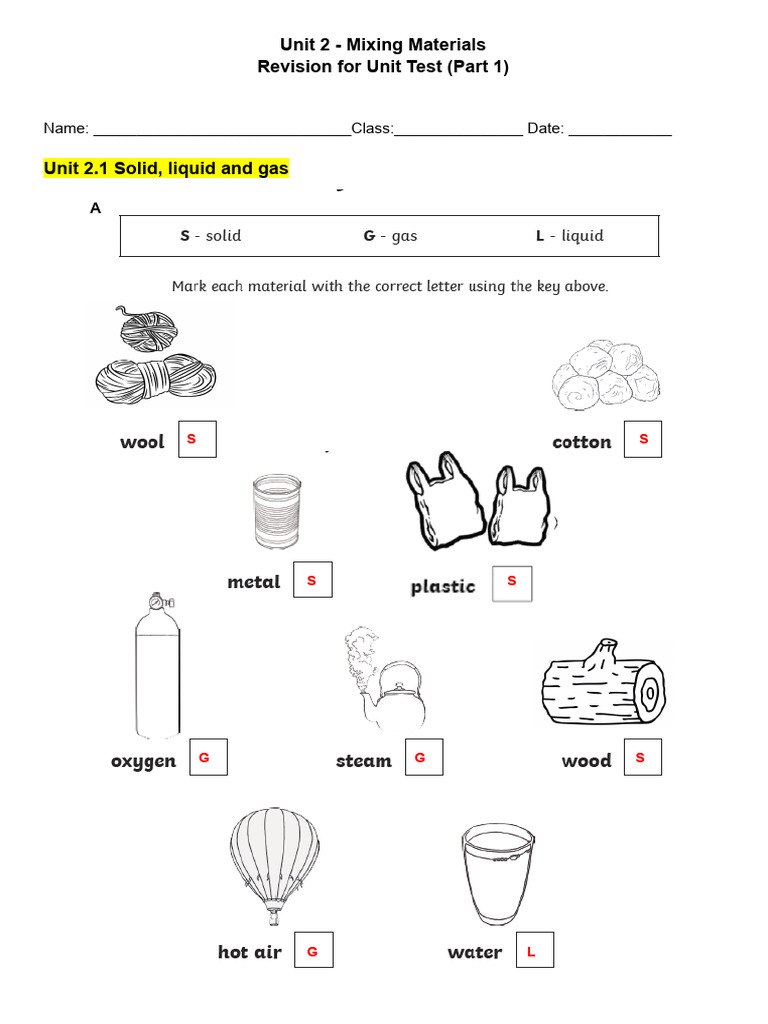 Unit 2 - Mixing Materials
Revision for Unit Test (Part 1)

Name: ______________________________Class:_______________ Date: ____________

Unit 2.1 Solid, liquid and gas

A

| S - solid | G - gas | L - liquid |
|---|---|---|

Mark each material with the correct letter using the key above.

wool S

cotton S

metal S

plastic S

oxygen G

steam G

wood S

hot air G

water L