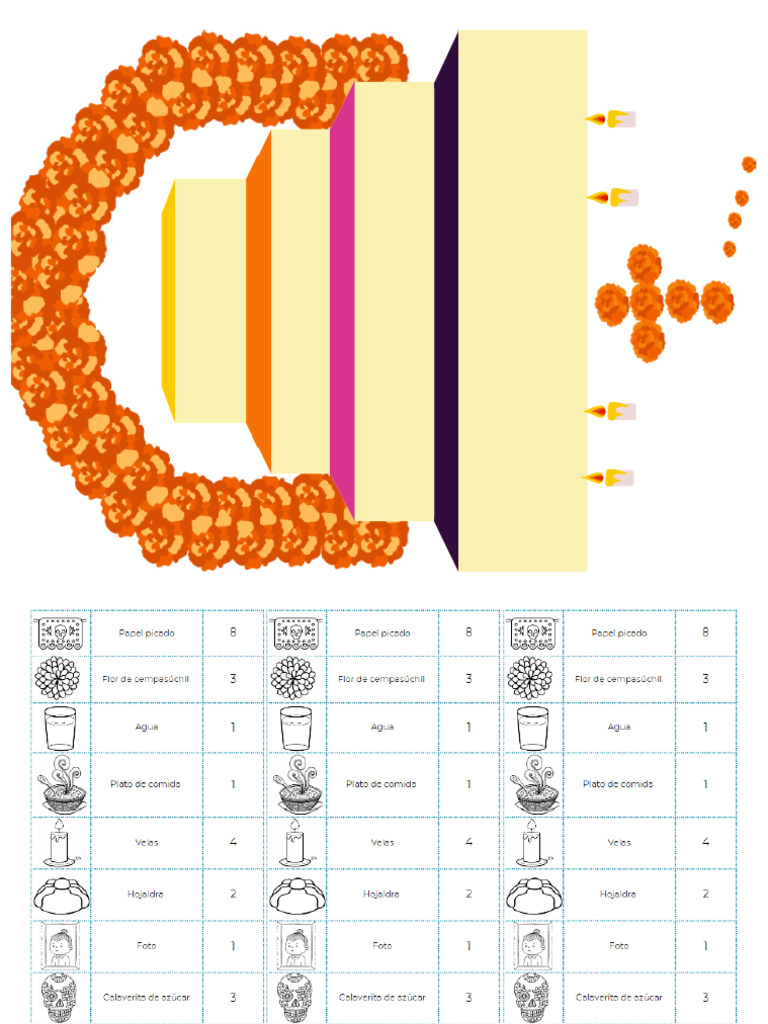 | | Papel picado | 8 | | Papel picado | 8 | | Papel picado | 8 |
|---|---|---|---|---|---|---|---|---|
| | Flor de cempasúchil | 3 | | Flor de cempasúchil | 3 | | Flor de cempasúchil | 3 |
| | Agua | 1 | | Agua | 1 | | Agua | 1 |
| | Plato de comida | 1 | | Plato de comida | 1 | | Plato de comida | 1 |
| | Velas | 4 | | Velas | 4 | | Velas | 4 |
| | Hojaldra | 2 | | Hojaldra | 2 | | Hojaldra | 2 |
| | Foto | 1 | | Foto | 1 | | Foto | 1 |
| | Calaverita de azúcar | 3 | | Calaverita de azúcar | 3 | | Calaverita de azúcar | 3 |