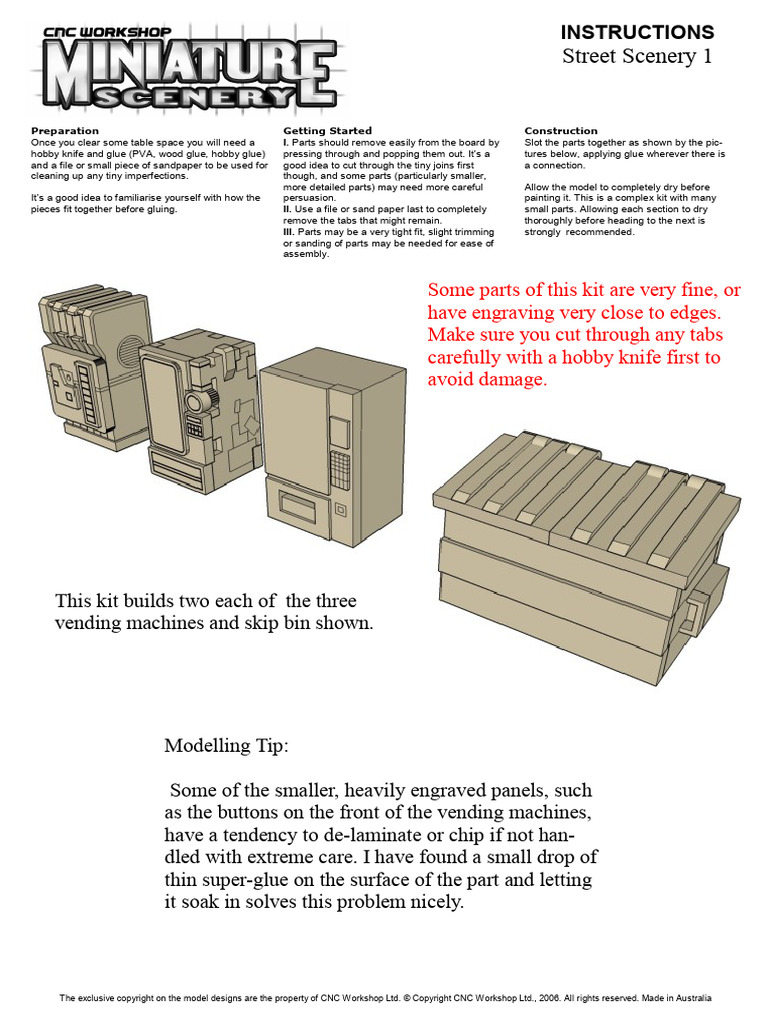 CNC WORKSHOP
MINIATURE
SCENERY

INSTRUCTIONS
Street Scenery 1

Preparation
Once you clear some table space you will need a hobby knife and glue (PVA, wood glue, hobby glue) and a file or small piece of sandpaper to be used for cleaning up any tiny imperfections.

It's a good idea to familiarise yourself with how the pieces fit together before gluing.

Getting Started
I. Parts should remove easily from the board by pressing through and popping them out. It's a good idea to cut through the tiny joins first though, and some parts (particularly smaller, more detailed parts) may need more careful persuasion.
II. Use a file or sand paper last to completely remove the tabs that might remain.
III. Parts may be a very tight fit, slight trimming or sanding of parts may be needed for ease of assembly.

Construction
Slot the parts together as shown by the pictures below, applying glue wherever there is a connection.

Allow the model to completely dry before painting it. This is a complex kit with many small parts. Allowing each section to dry thoroughly before heading to the next is strongly recommended.

Some parts of this kit are very fine, or have engraving very close to edges. Make sure you cut through any tabs carefully with a hobby knife first to avoid damage.

This kit builds two each of the three vending machines and skip bin shown.

Modelling Tip:

Some of the smaller, heavily engraved panels, such as the buttons on the front of the vending machines, have a tendency to de-laminate or chip if not handled with extreme care. I have found a small drop of thin super-glue on the surface of the part and letting it soak in solves this problem nicely.

The exclusive copyright on the model designs are the property of CNC Workshop Ltd. © Copyright CNC Workshop Ltd., 2006. All rights reserved. Made in Australia