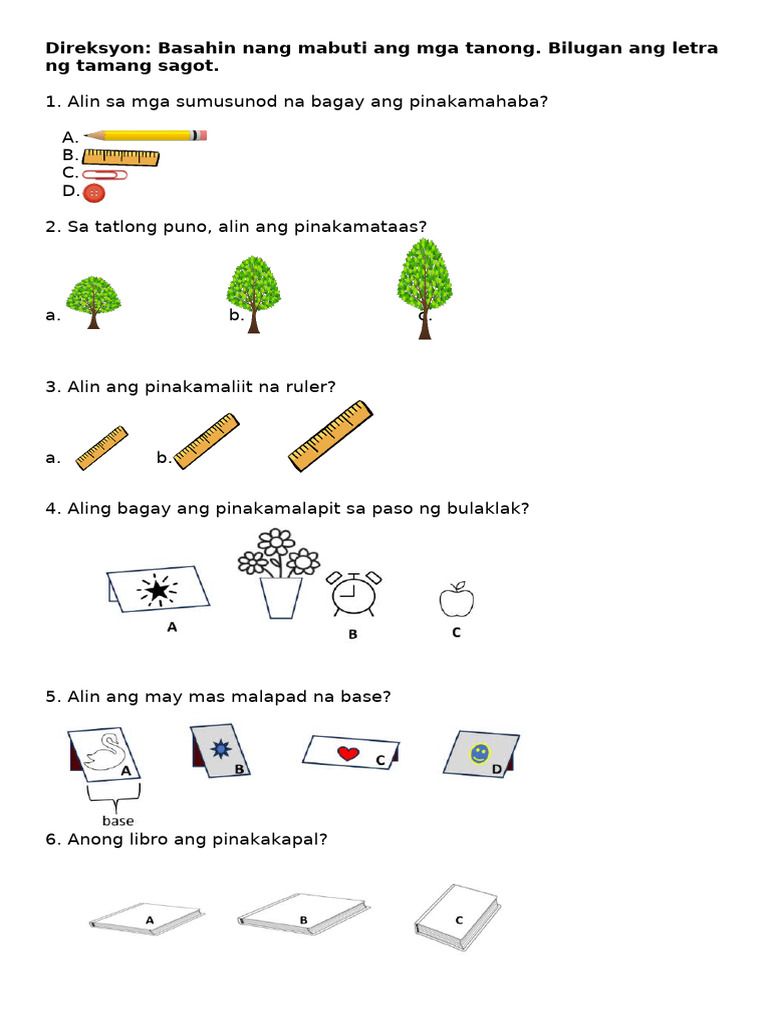 **Direksyon: Basahin nang mabuti ang mga tanong. Bilugan ang letra ng tamang sagot.**

1. Alin sa mga sumusunod na bagay ang pinakamahaba?

A.
B.
C.
D.

2. Sa tatlong puno, alin ang pinakamataas?

a. b. c.

3. Alin ang pinakamaliit na ruler?

a. b.

4. Aling bagay ang pinakamalapit sa paso ng bulaklak?

A B C

5. Alin ang may mas malapad na base?

A B C D

base

6. Anong libro ang pinakakapal?

A B C