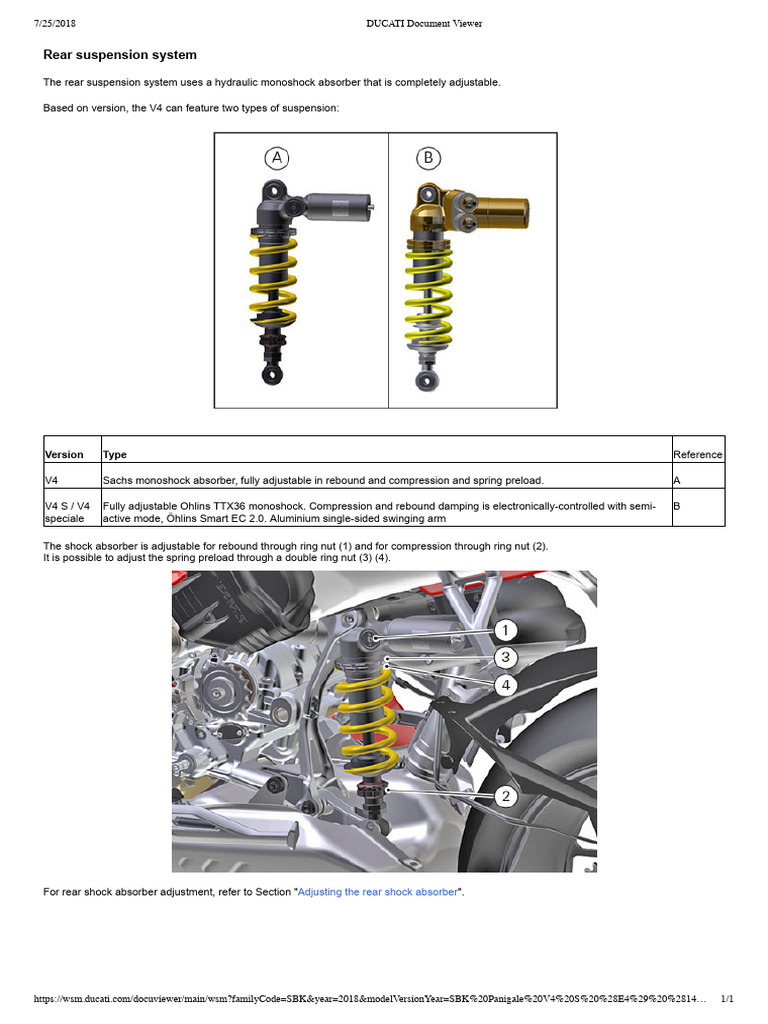 7/25/2018 DUCATI Document Viewer

Rear suspension system

The rear suspension system uses a hydraulic monoshock absorber that is completely adjustable.

Based on version, the V4 can feature two types of suspension:

A

B

| Version | Type | Reference |
|---|---|---|
| V4 | Sachs monoshock absorber, fully adjustable in rebound and compression and spring preload. | A |
| V4 S / V4 speciale | Fully adjustable Ohlins TTX36 monoshock. Compression and rebound damping is electronically-controlled with semi-active mode, Öhlins Smart EC 2.0. Aluminium single-sided swinging arm | B |

The shock absorber is adjustable for rebound through ring nut (1) and for compression through ring nut (2).
It is possible to adjust the spring preload through a double ring nut (3) (4).

1
3
4
2

For rear shock absorber adjustment, refer to Section "Adjusting the rear shock absorber".

https://wsm.ducati.com/docuviewer/main/wsm?familyCode=SBK&year=2018&modelVersionYear=SBK%20Panigale%20V4%20S%20%28E4%29%20%2814… 1/1