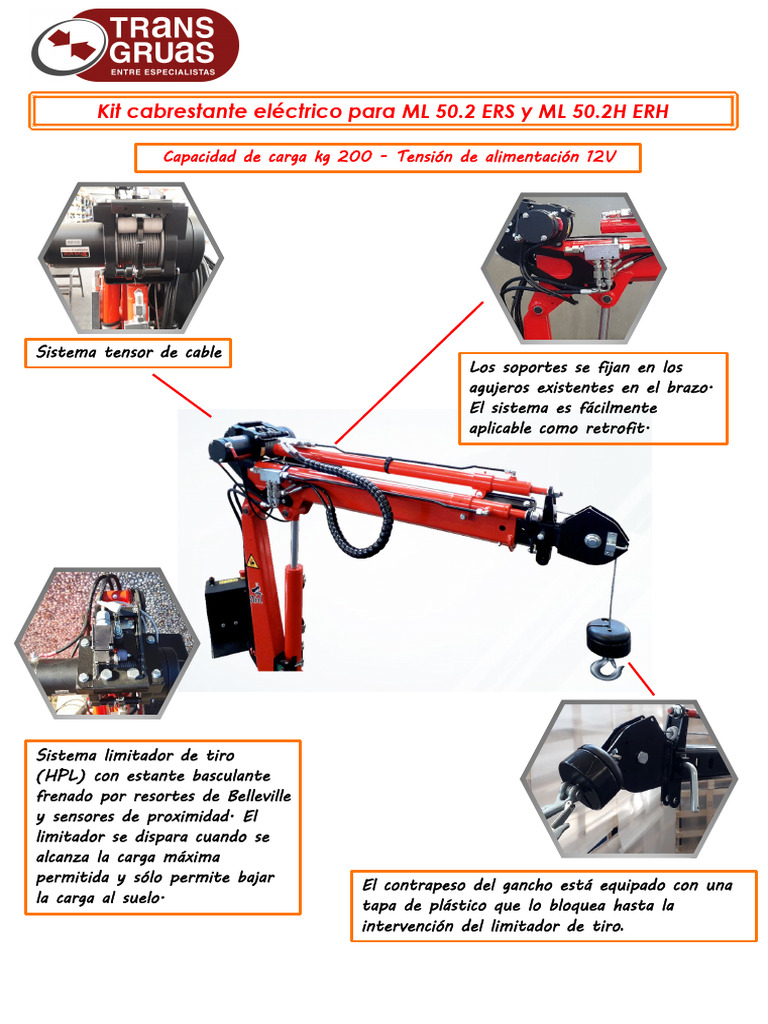 TRANS GRUAS
ENTRE ESPECIALISTAS

Kit cabrestante eléctrico para ML 50.2 ERS y ML 50.2H ERH

Capacidad de carga kg 200 - Tensión de alimentación 12V

Sistema tensor de cable

Los soportes se fijan en los agujeros existentes en el brazo. El sistema es fácilmente aplicable como retrofit.

Sistema limitador de tiro (HPL) con estante basculante frenado por resortes de Belleville y sensores de proximidad. El limitador se dispara cuando se alcanza la carga máxima permitida y sólo permite bajar la carga al suelo.

El contrapeso del gancho está equipado con una tapa de plástico que lo bloquea hasta la intervención del limitador de tiro.